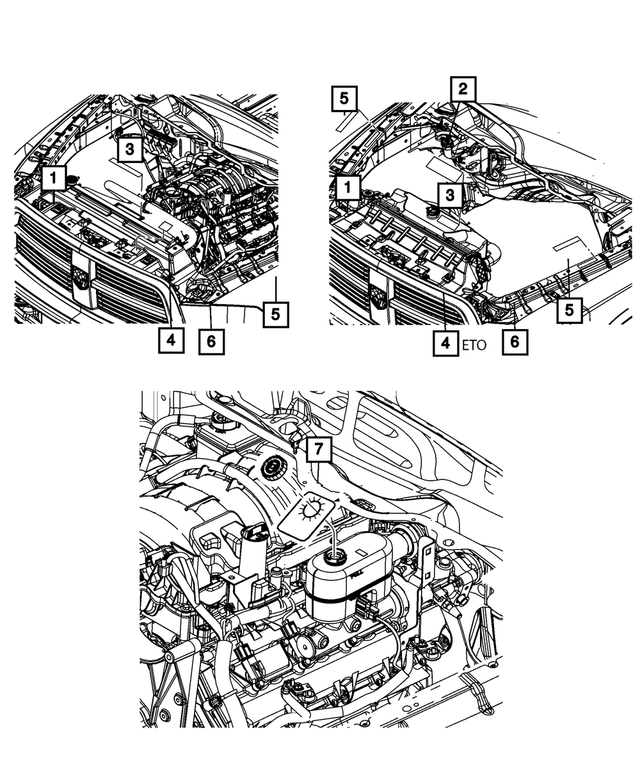 3
1
5
4
6
5
2
1
3
5
4 ETO
6
7