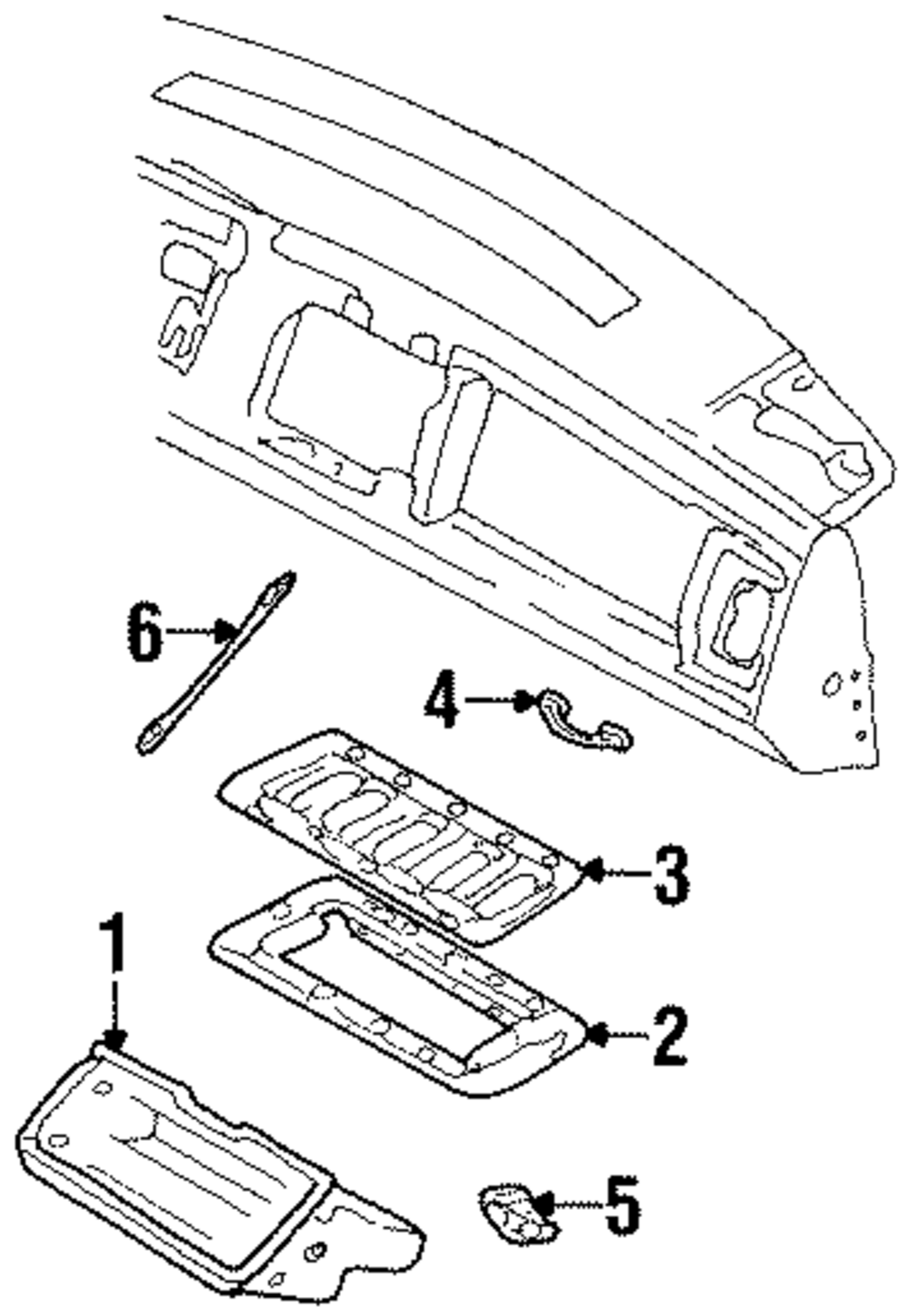 6
4
3
1
2
5