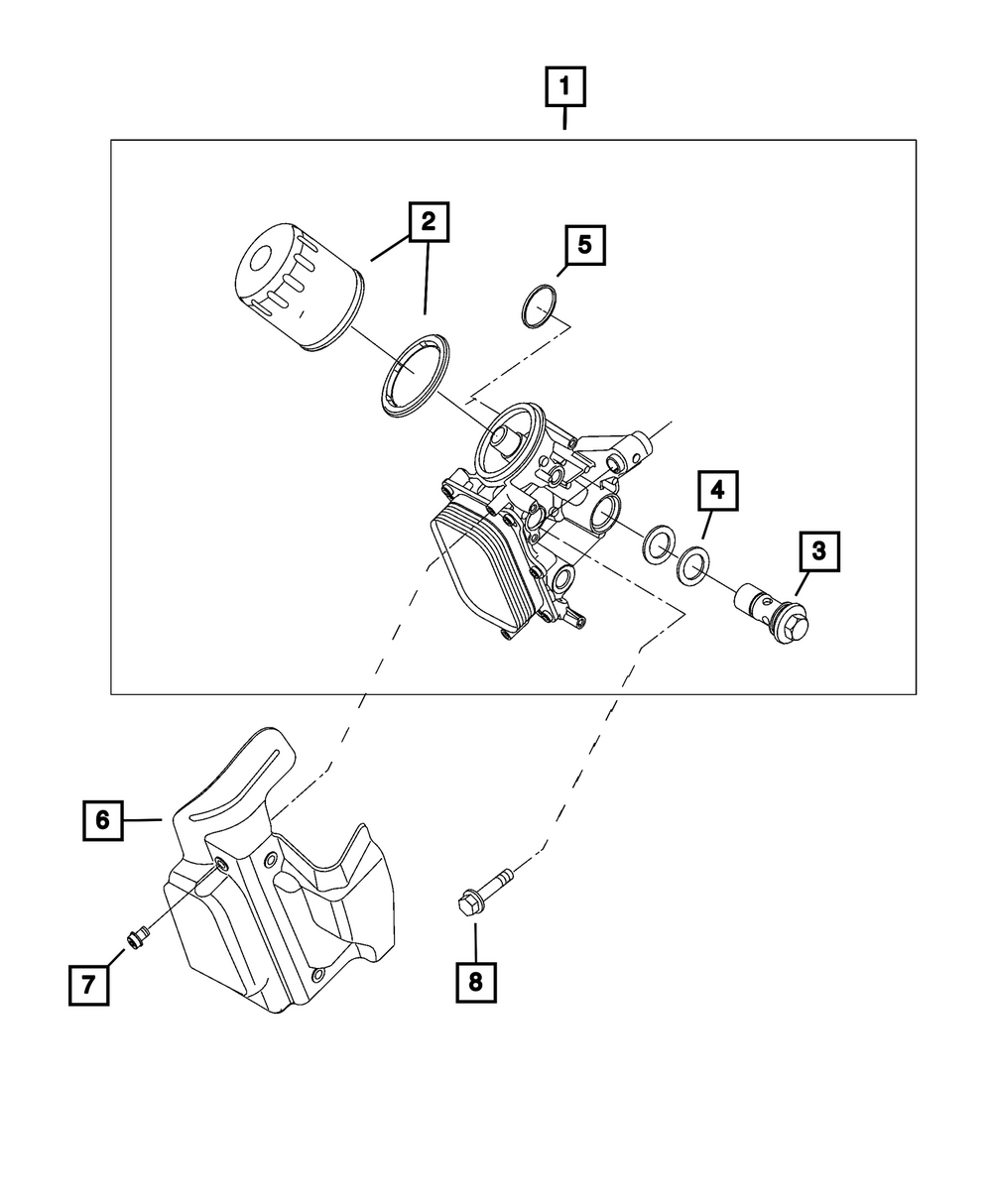 1
2
5
4
3
6
7
8