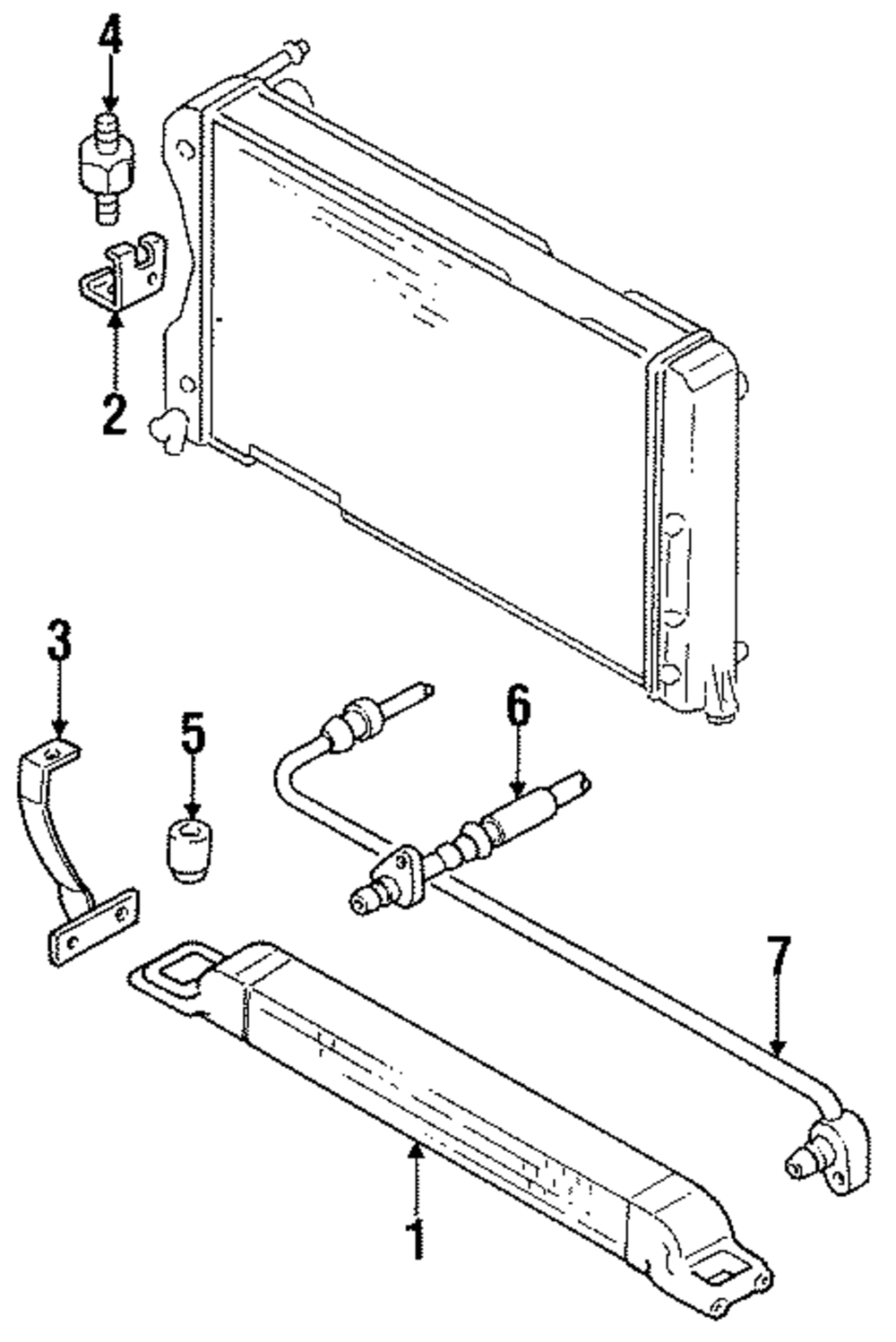 4
2
3
5
6
7
1