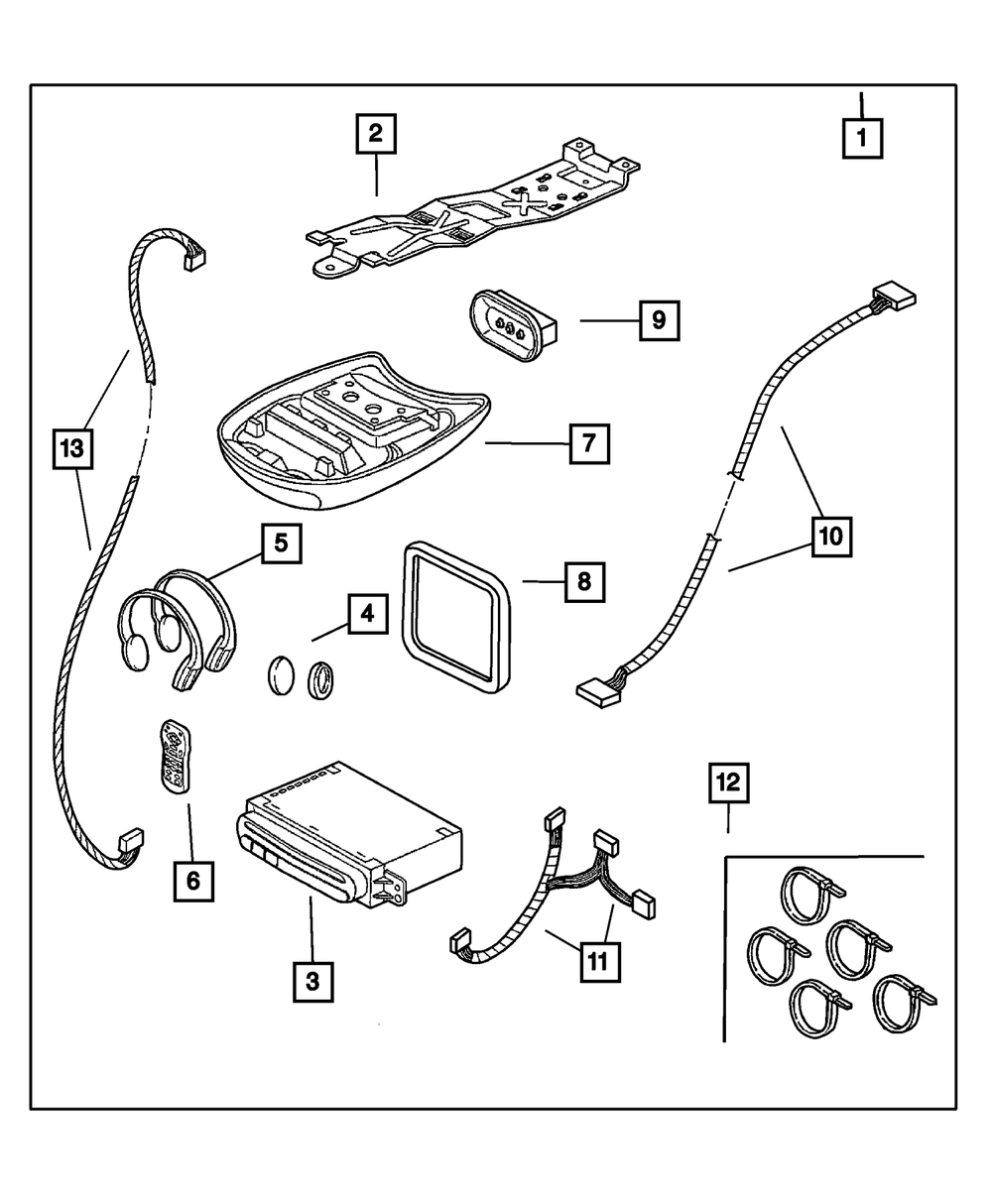 2
1
9
13
7
10
5
8
4
6
12
3
11