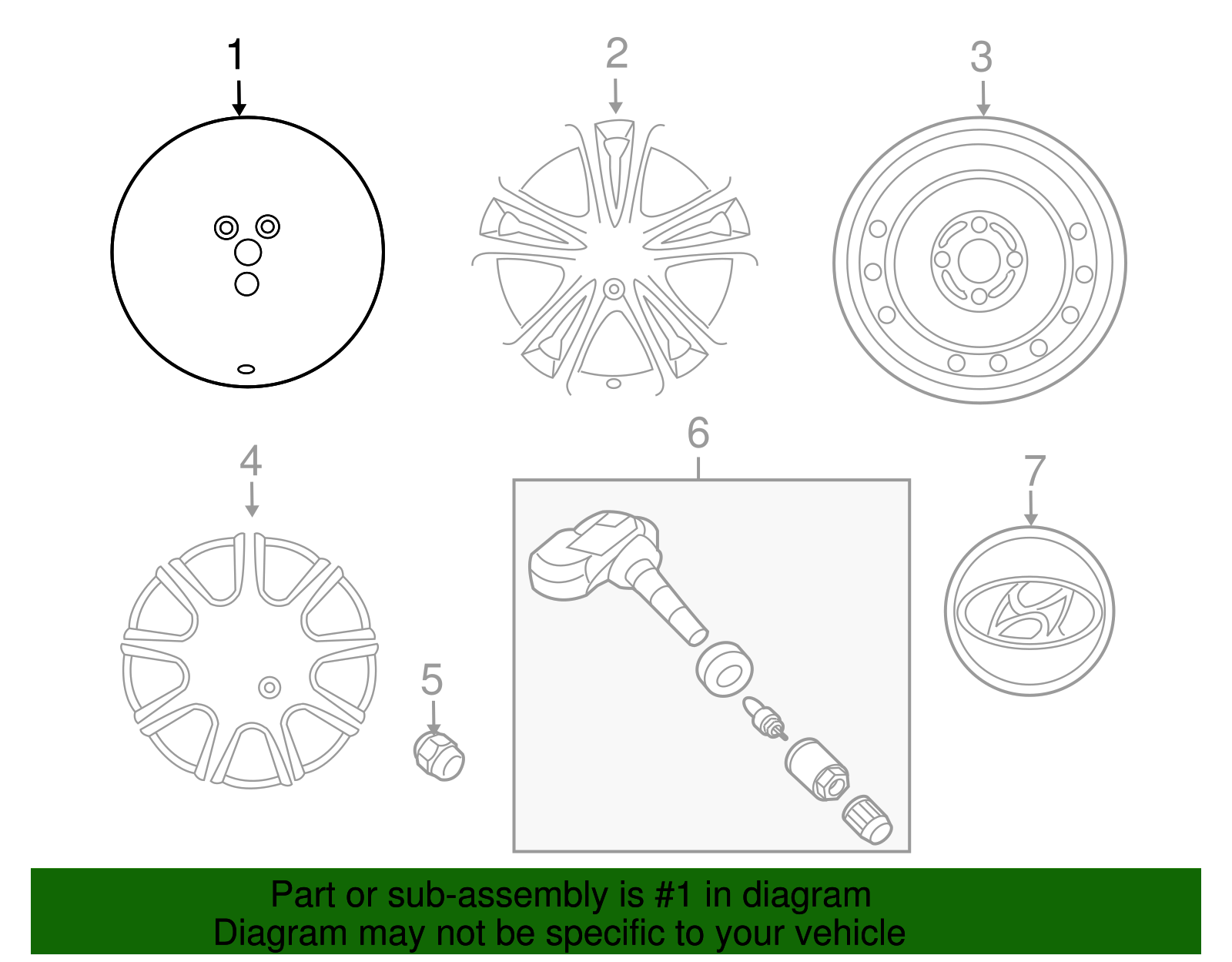 1
2
3
4
5
6
7

Part or sub-assembly is #1 in diagram
Diagram may not be specific to your vehicle