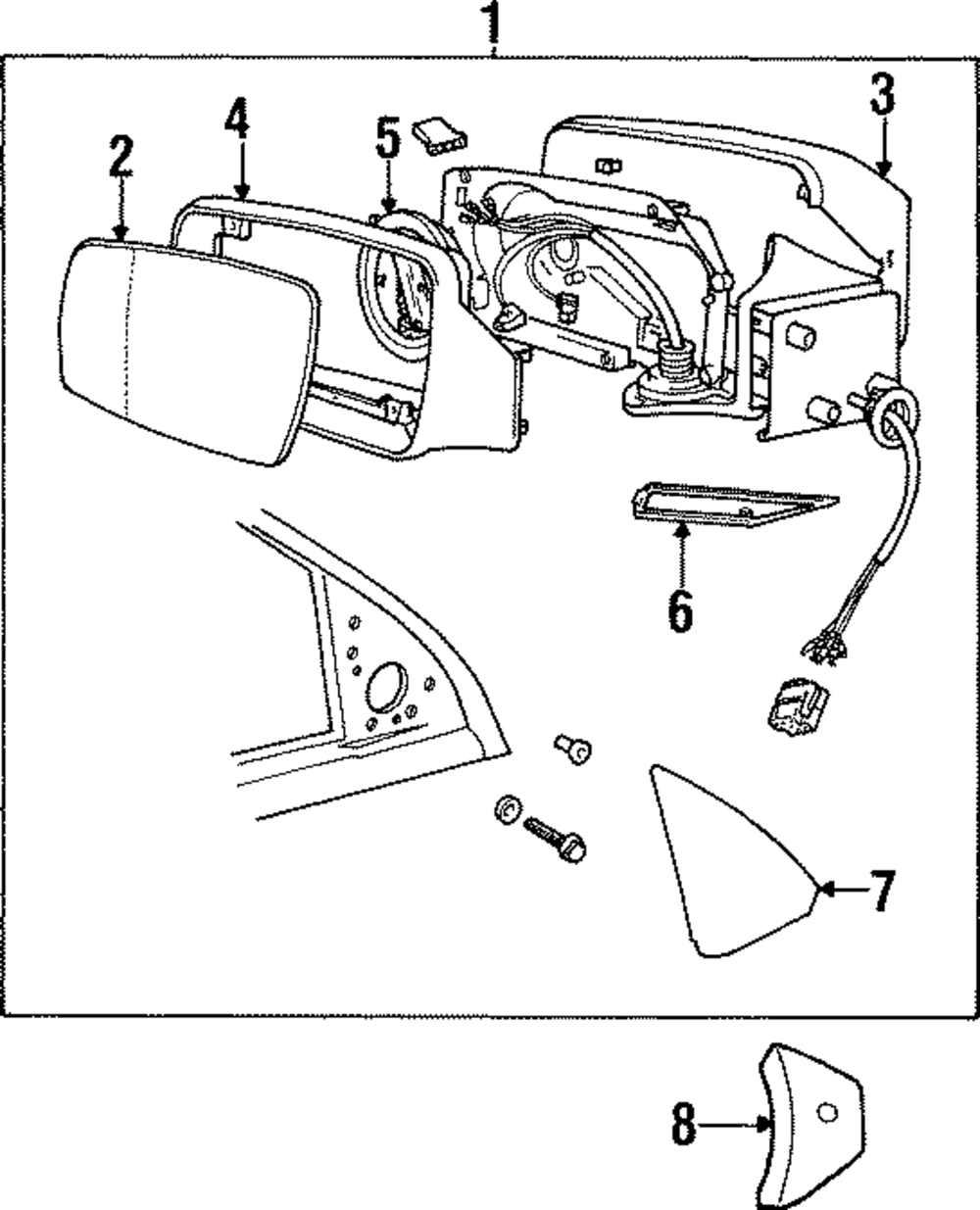 1
2
4
5
3
6
7
8