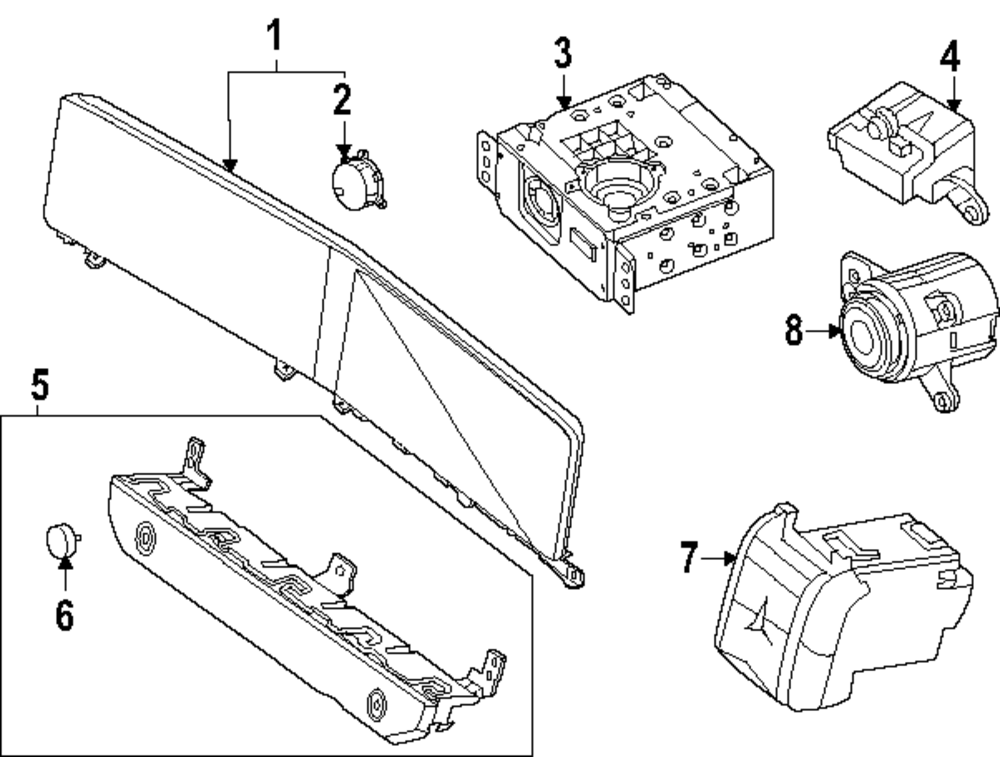 1
2
3
4
8
5
6
7