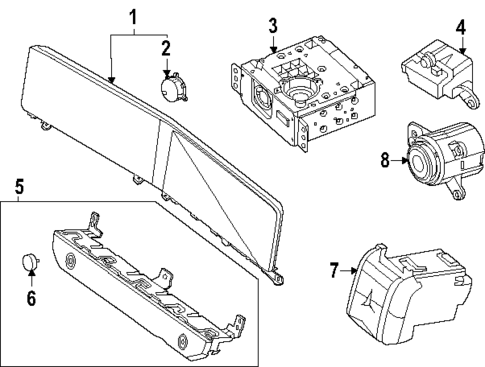 1
2
3
4
8
5
6
7