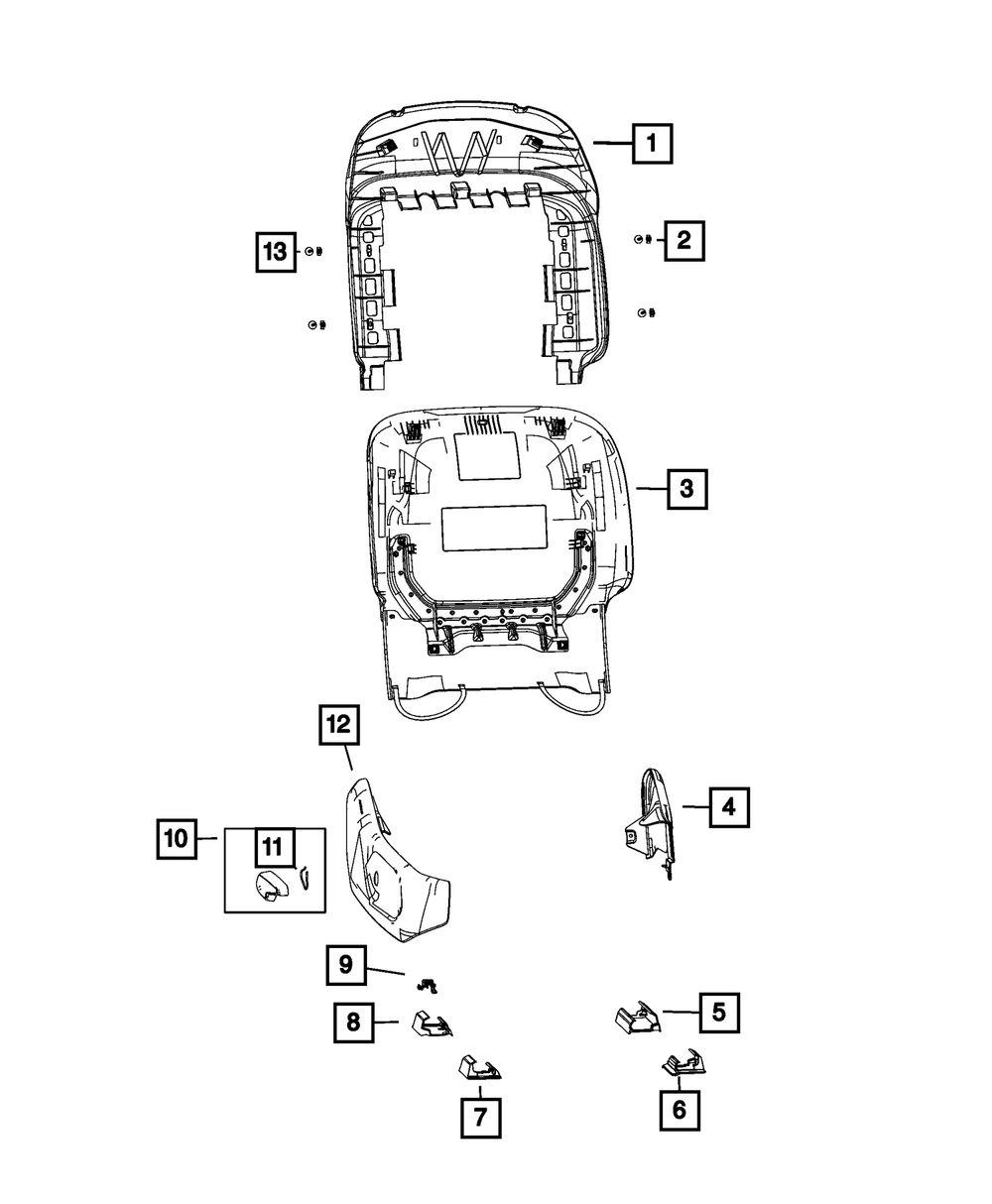 1
13
2
3
12
4
10
11
9
8
5
7
6