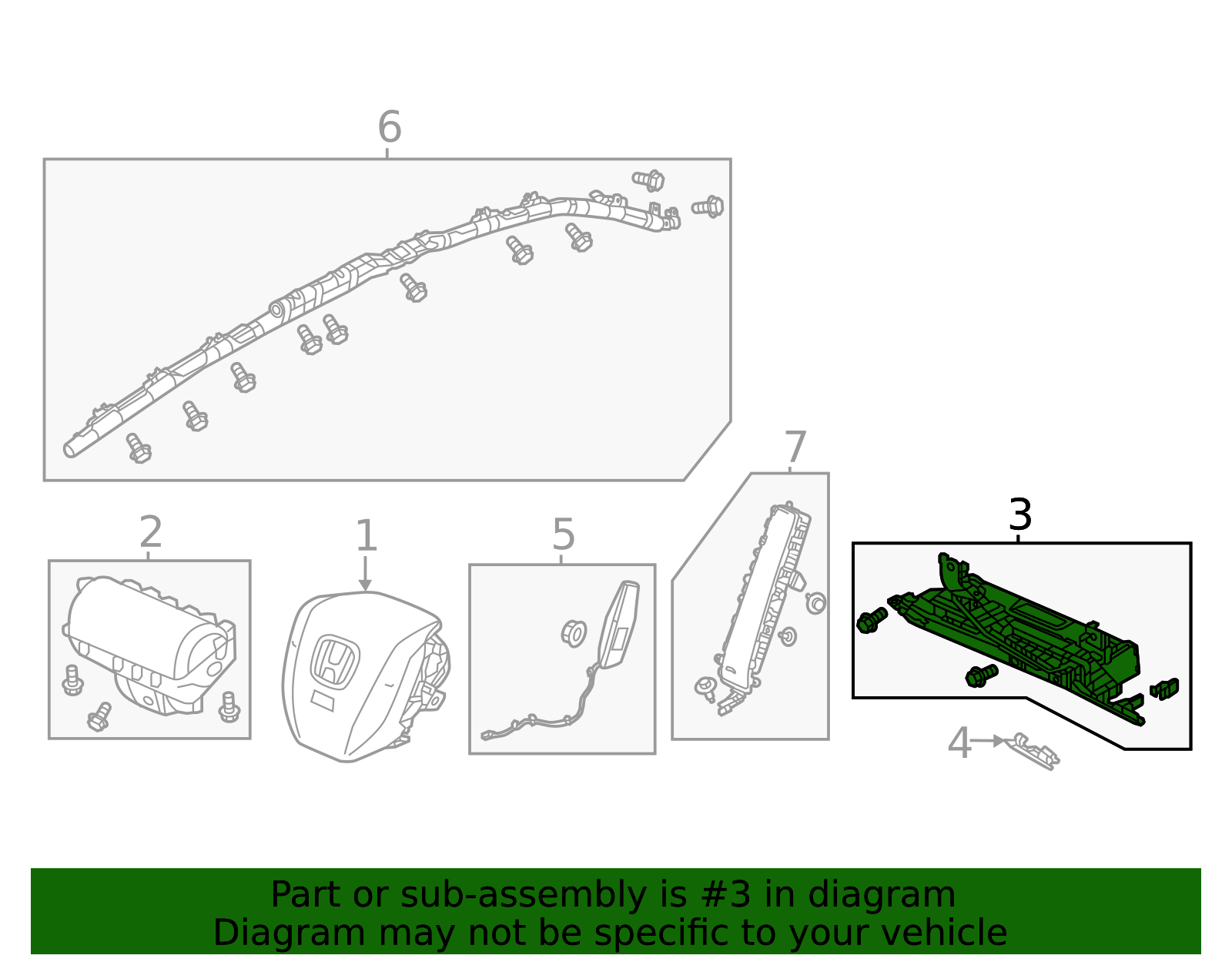 6

7

2

1

5

3

4

Part or sub-assembly is #3 in diagram
Diagram may not be specific to your vehicle