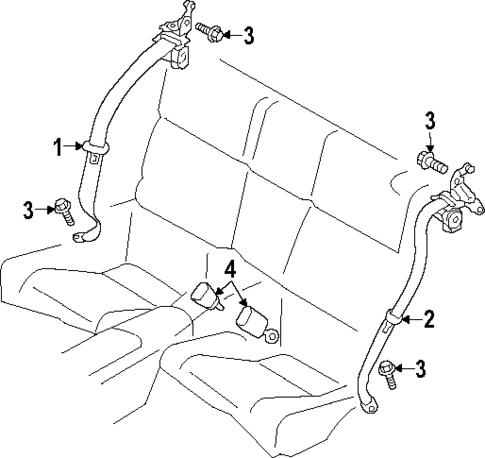 3
3
1
3
4
2
3