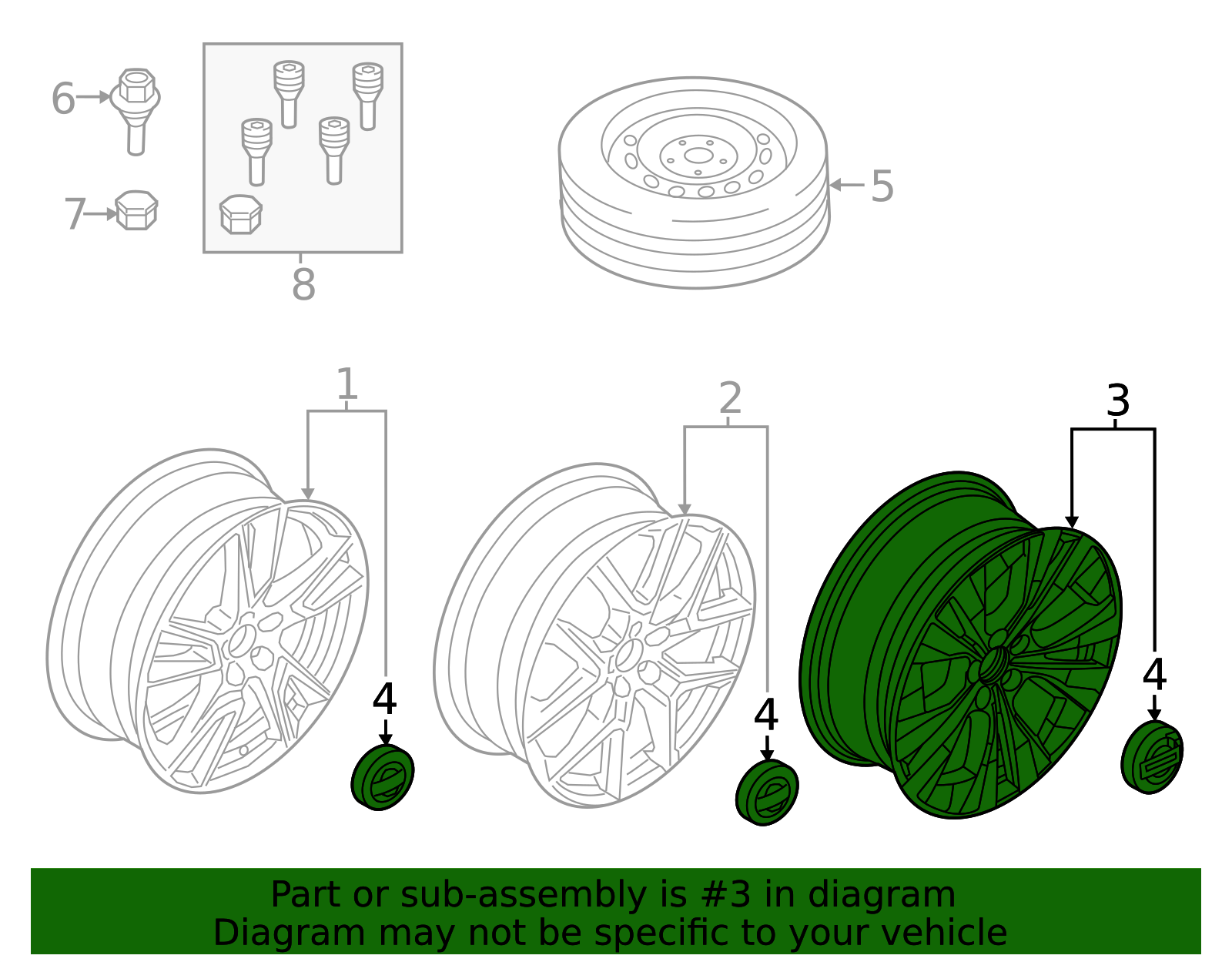 6
7
8
5
1
2
3
4
4
4
Part or sub-assembly is #3 in diagram
Diagram may not be specific to your vehicle