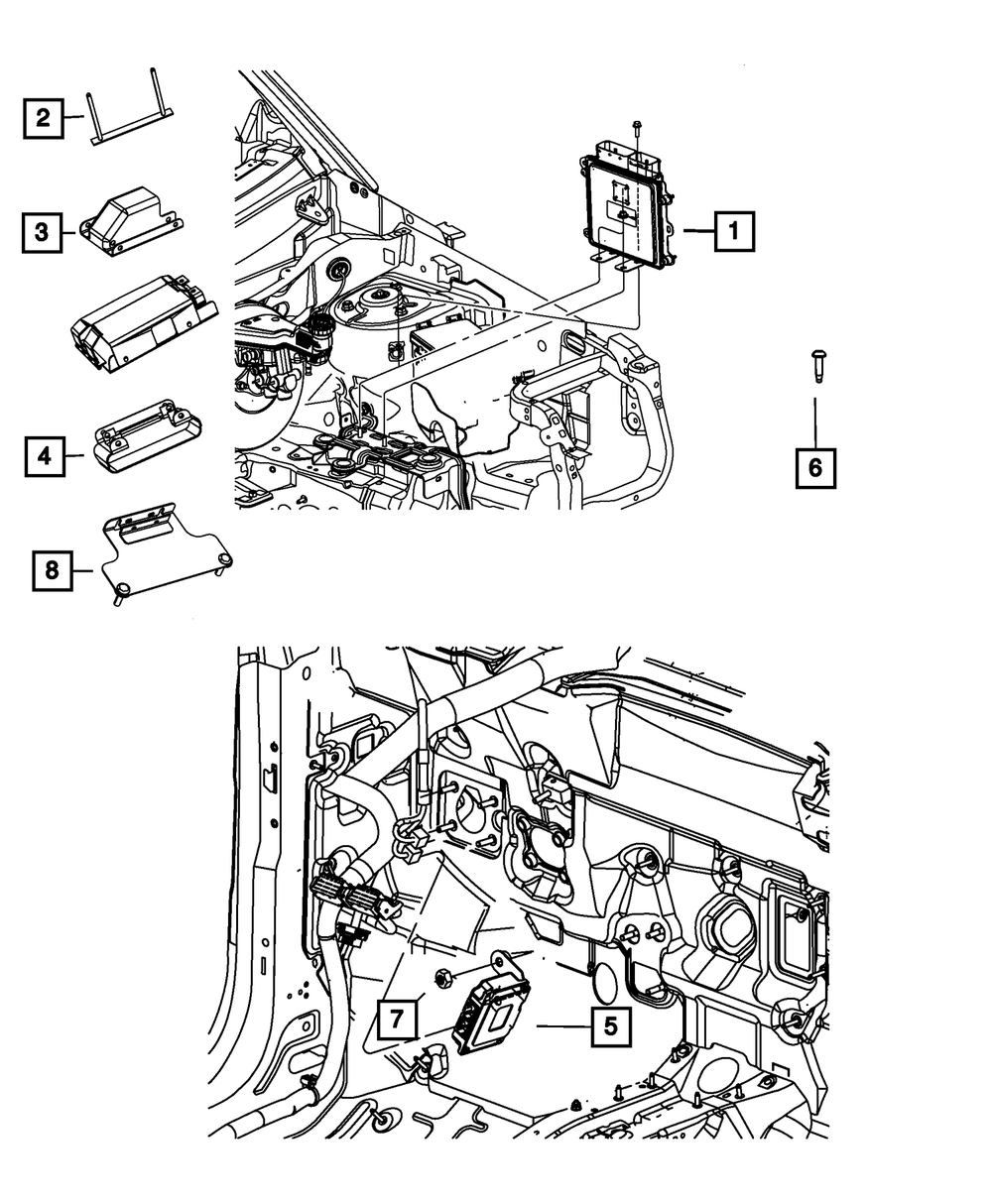 2
3
1
4
6
8
7
5