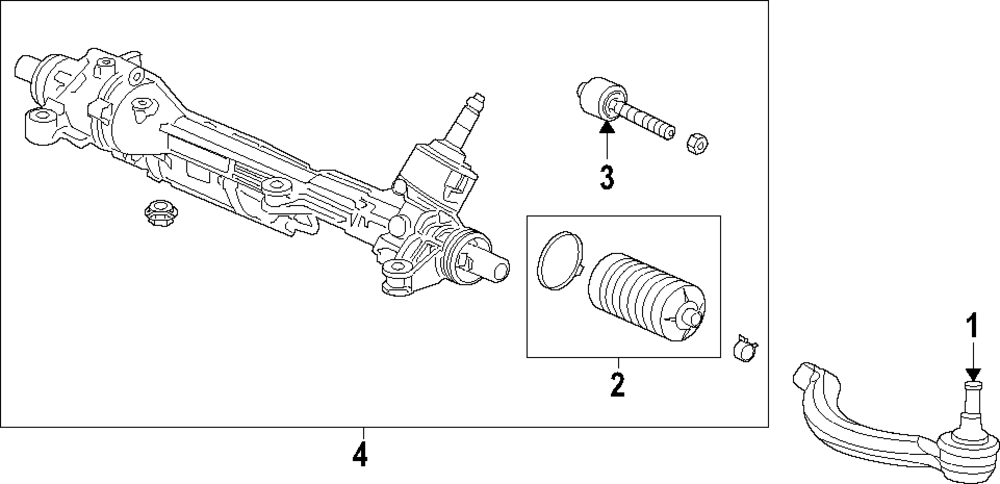 3
2
1
4