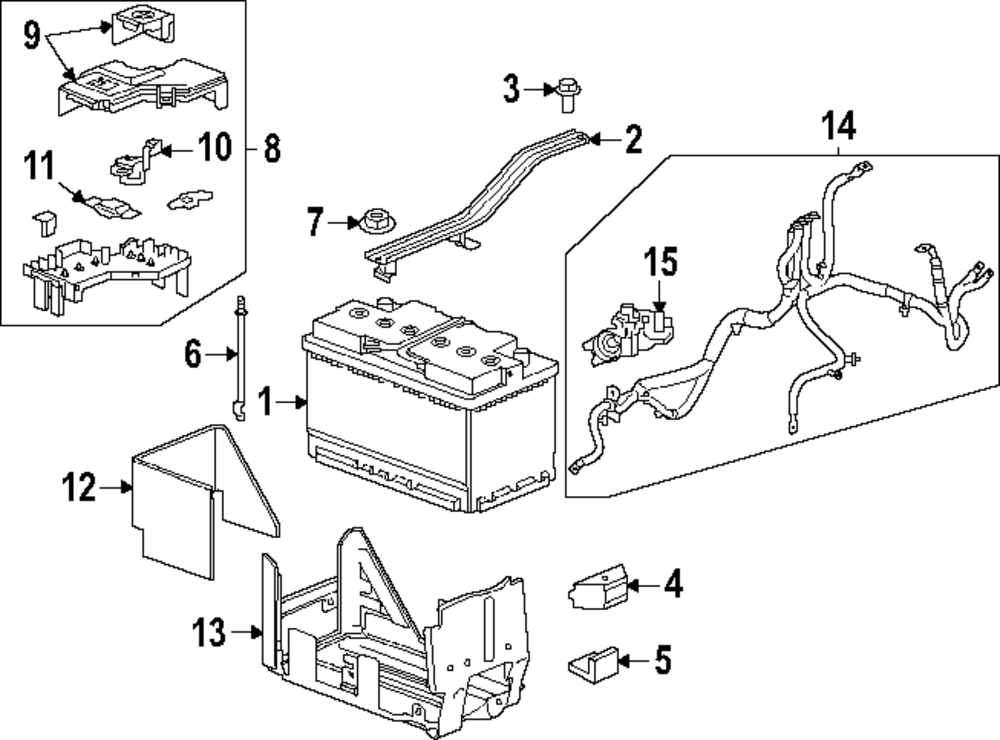 9
3
2
14
10
8
11
7
15
6
1
12
4
13
5