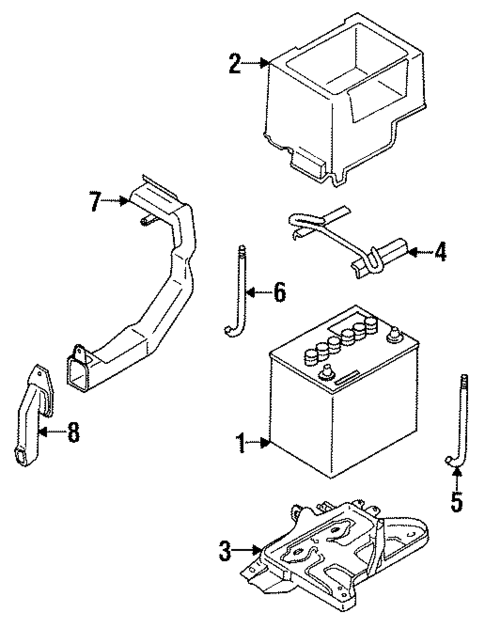 2
7
4
6
8
1
5
3