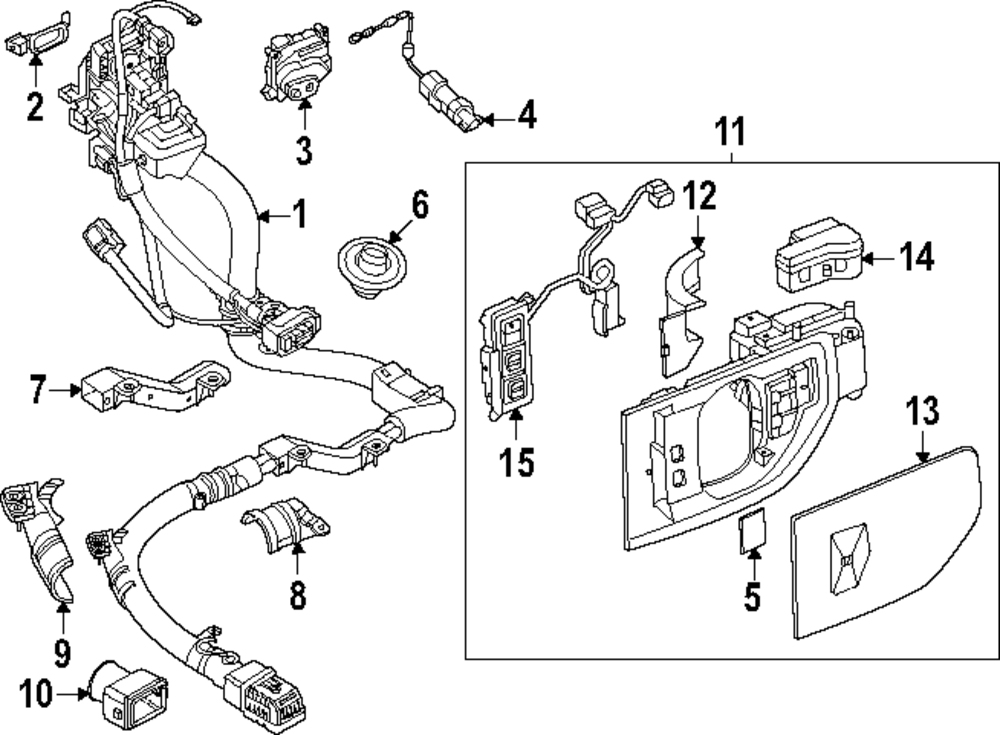 2
3
4
1
6
11
12
14
7
15
13
9
8
5
10