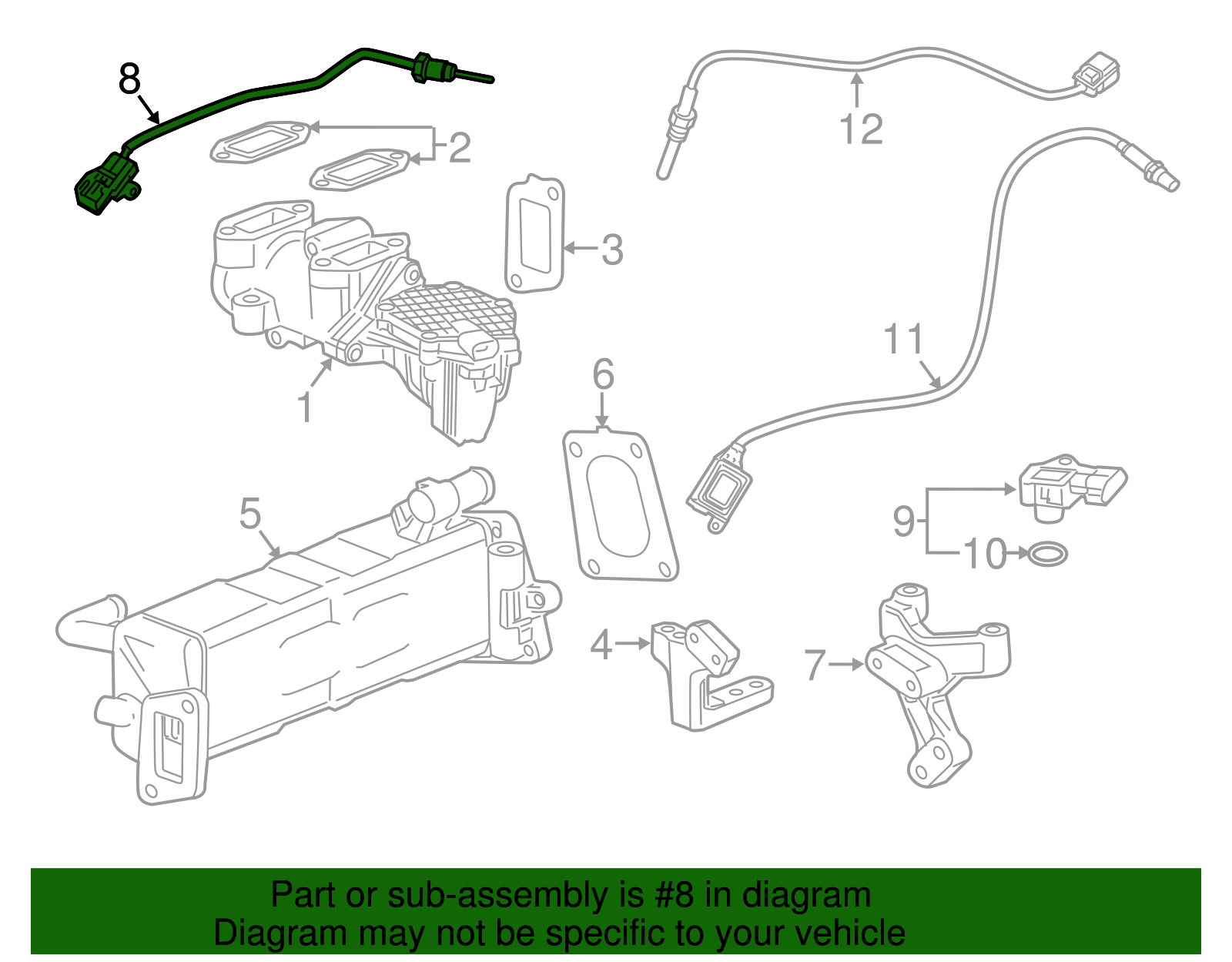 8
2
12
3
11
1
6
5
9
10
4
7

Part or sub-assembly is #8 in diagram
Diagram may not be specific to your vehicle