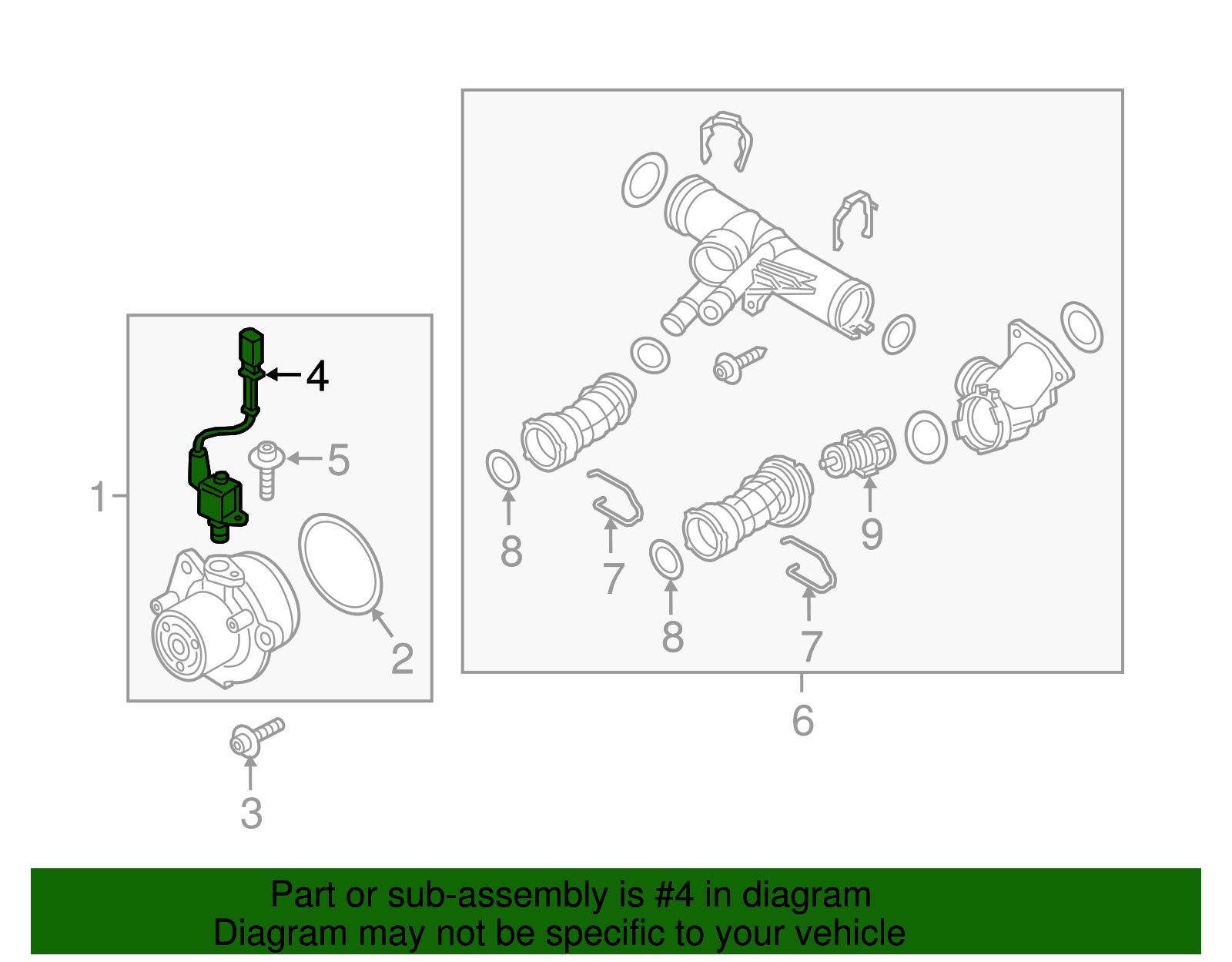 4
5
1
2
3
8
7
8
7
9
6

Part or sub-assembly is #4 in diagram
Diagram may not be specific to your vehicle