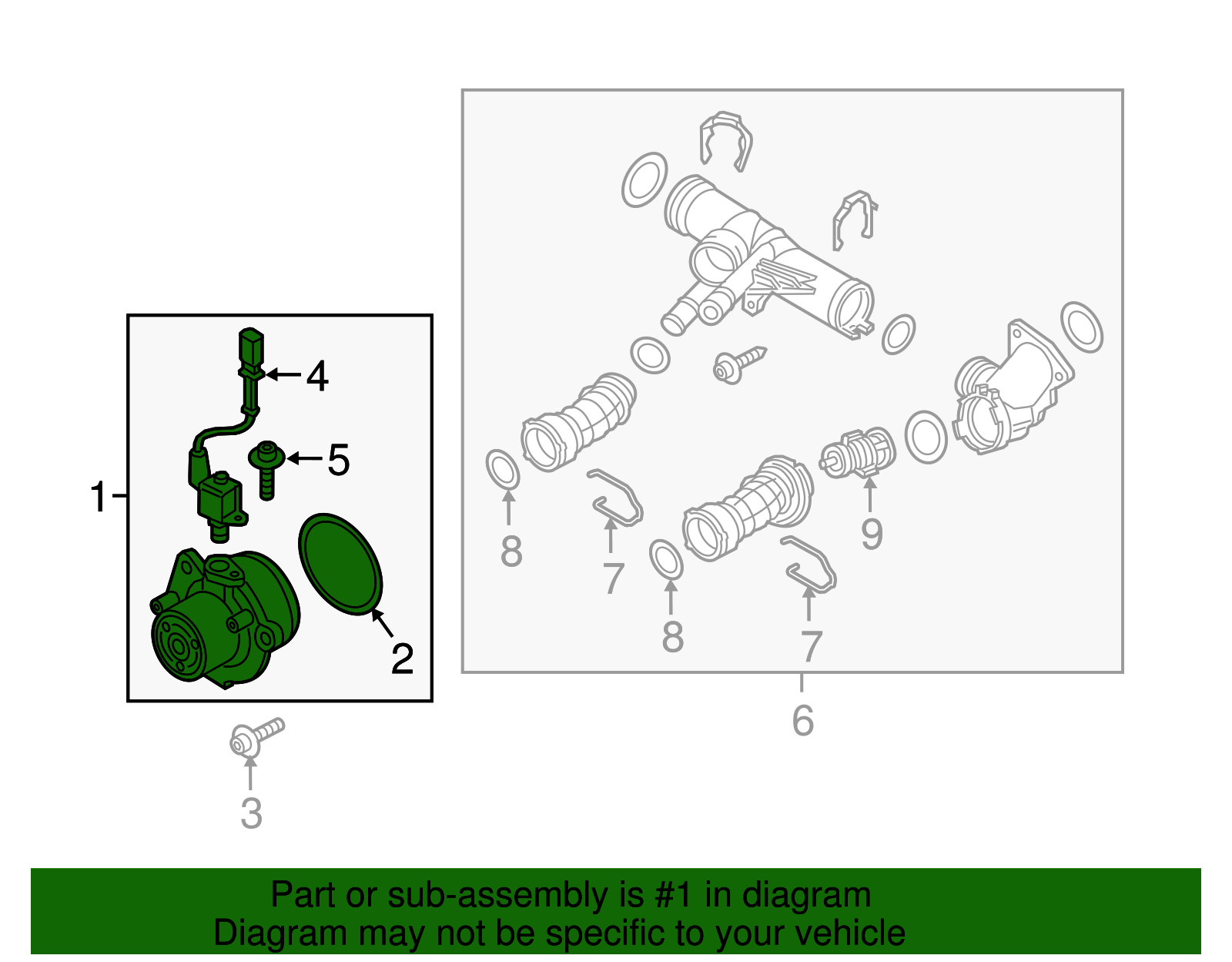 4
5
1
2
3
8
7
8
7
9
6

Part or sub-assembly is #1 in diagram
Diagram may not be specific to your vehicle