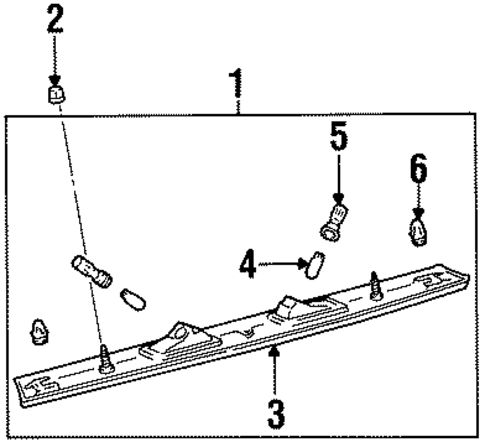 2
1
5
6
4
3