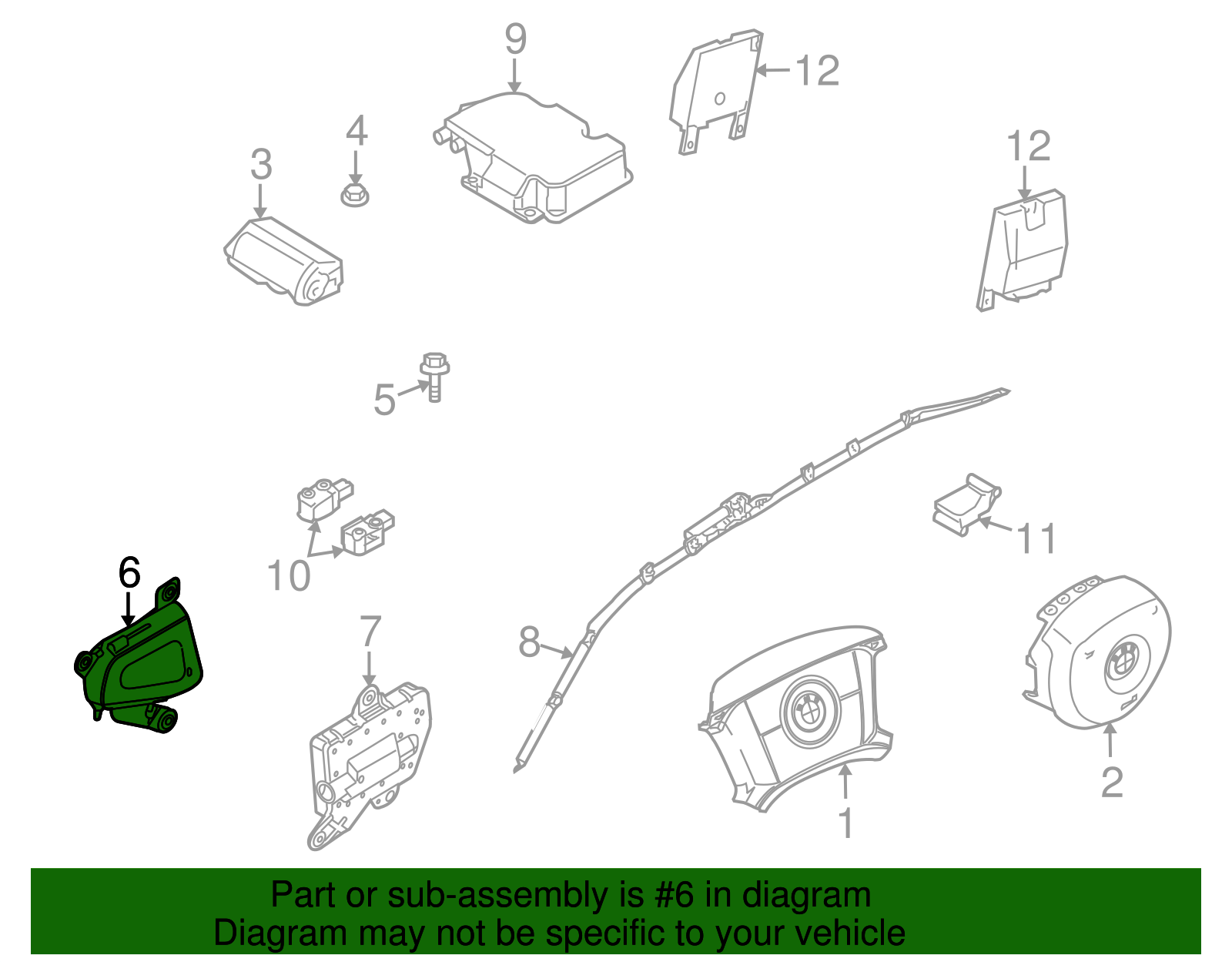 9

12

4

3

12

5

10

11

6

7

8

1

2

Part or sub-assembly is #6 in diagram
Diagram may not be specific to your vehicle