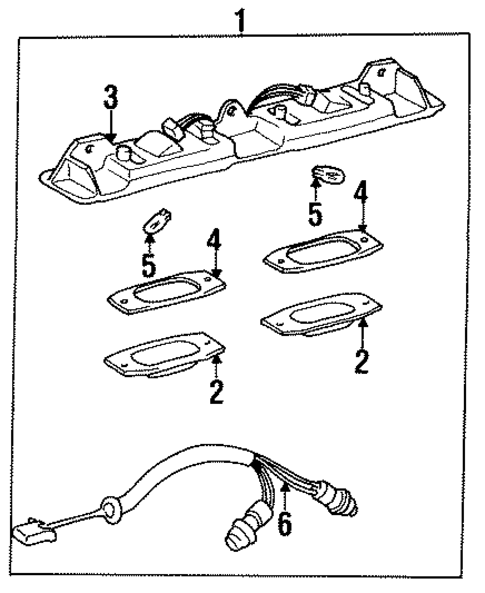 1
3
5
4
5
4
2
2
6