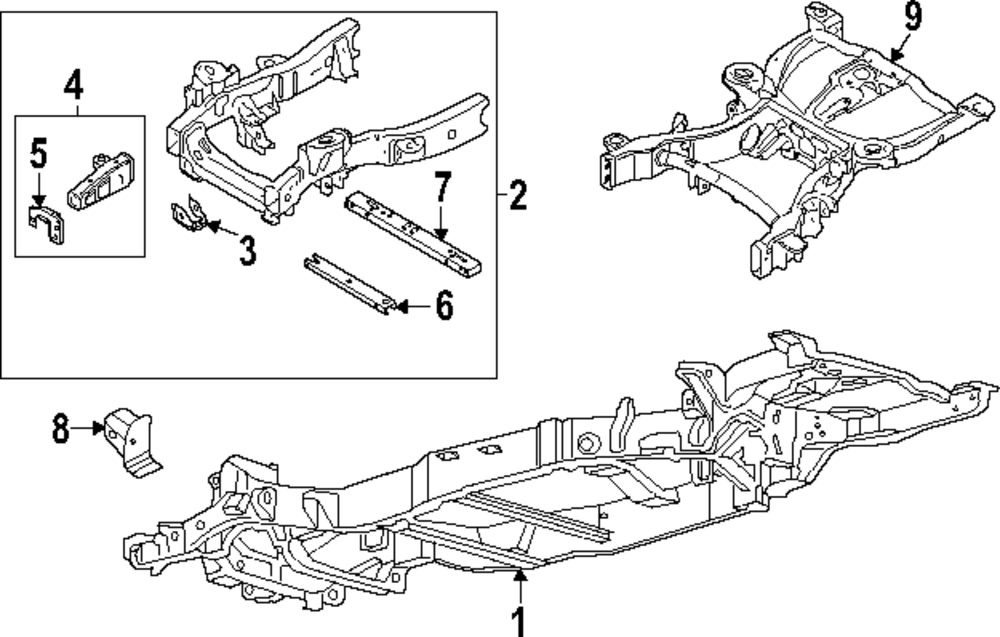 4
5
3
7
2
6
9
8
1