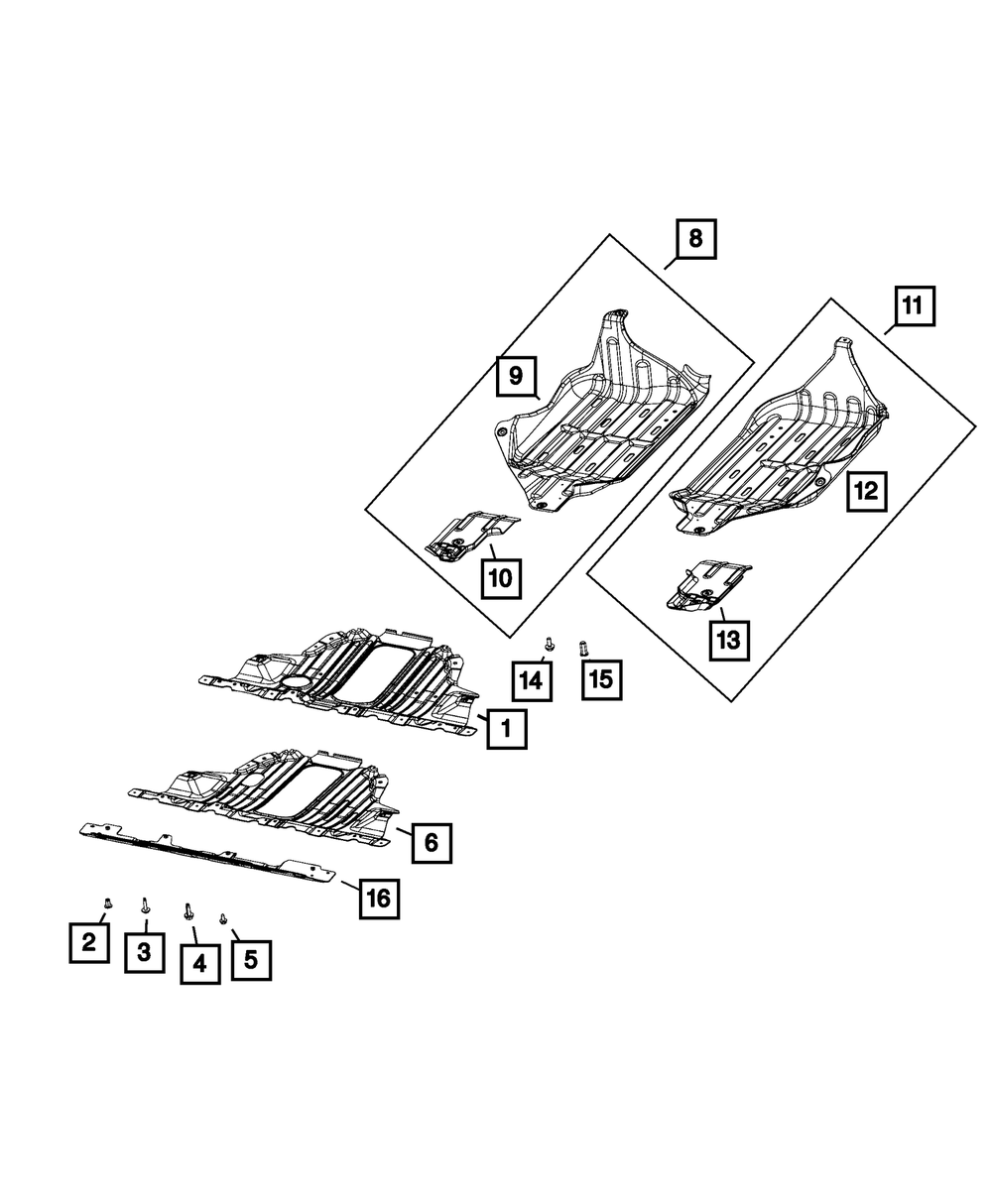 8
11
9
12
10
13
14
15
1
6
16
2
3
4
5