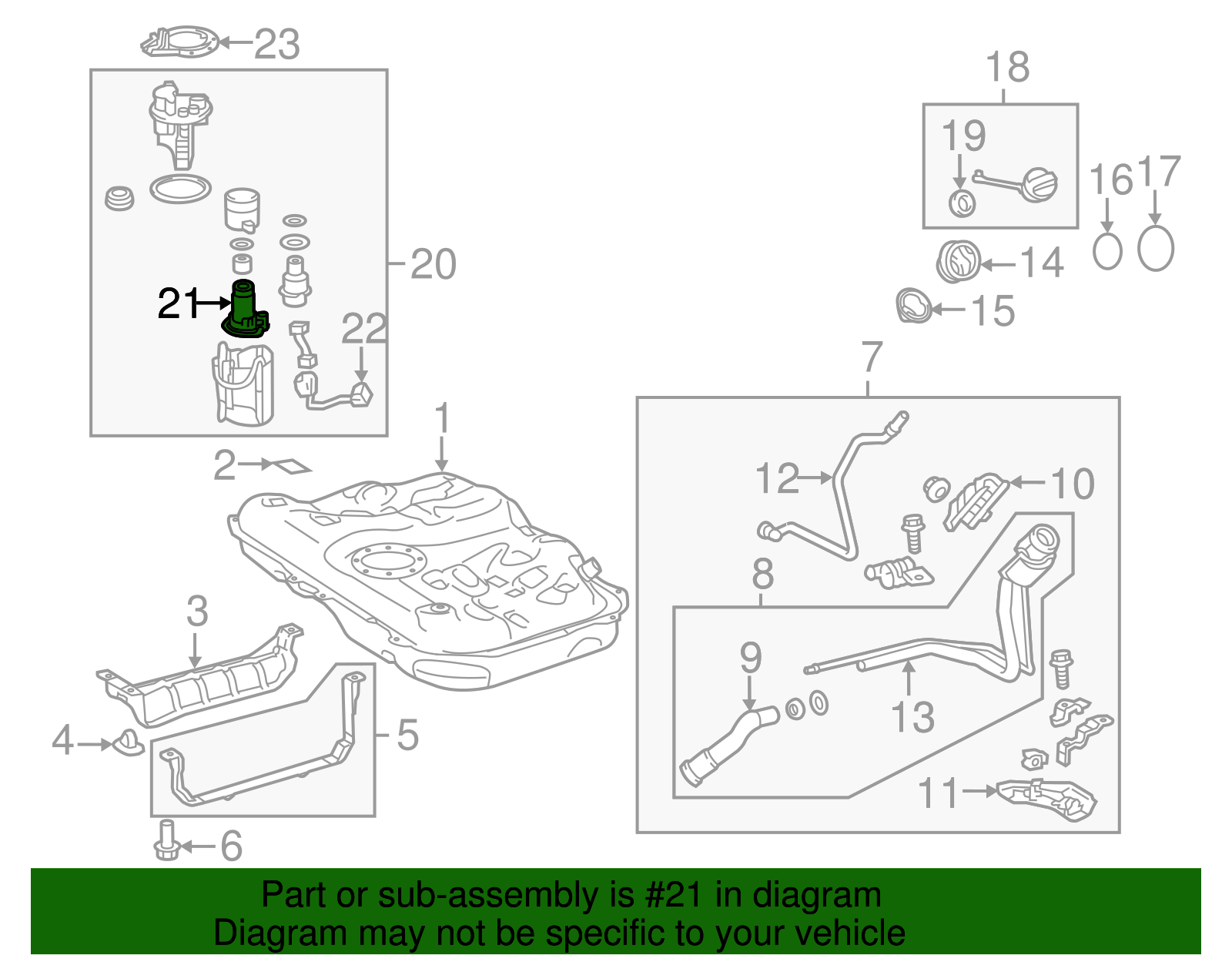 23
18
19
16
17
20
14
21
22
15
7
1
2
12
10
8
3
9
13
4
5
11
6

Part or sub-assembly is #21 in diagram
Diagram may not be specific to your vehicle