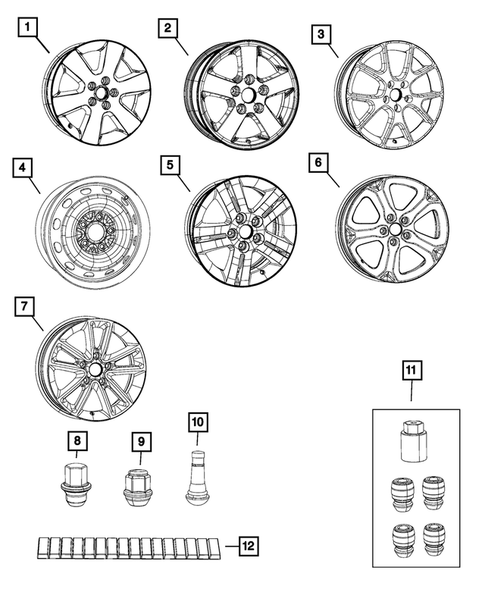 1
2
3
4
5
6
7
8
9
10
11
12