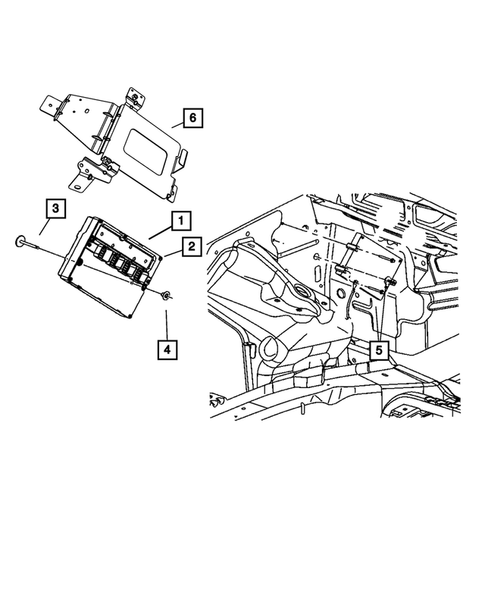 6
3
1
2
4
5