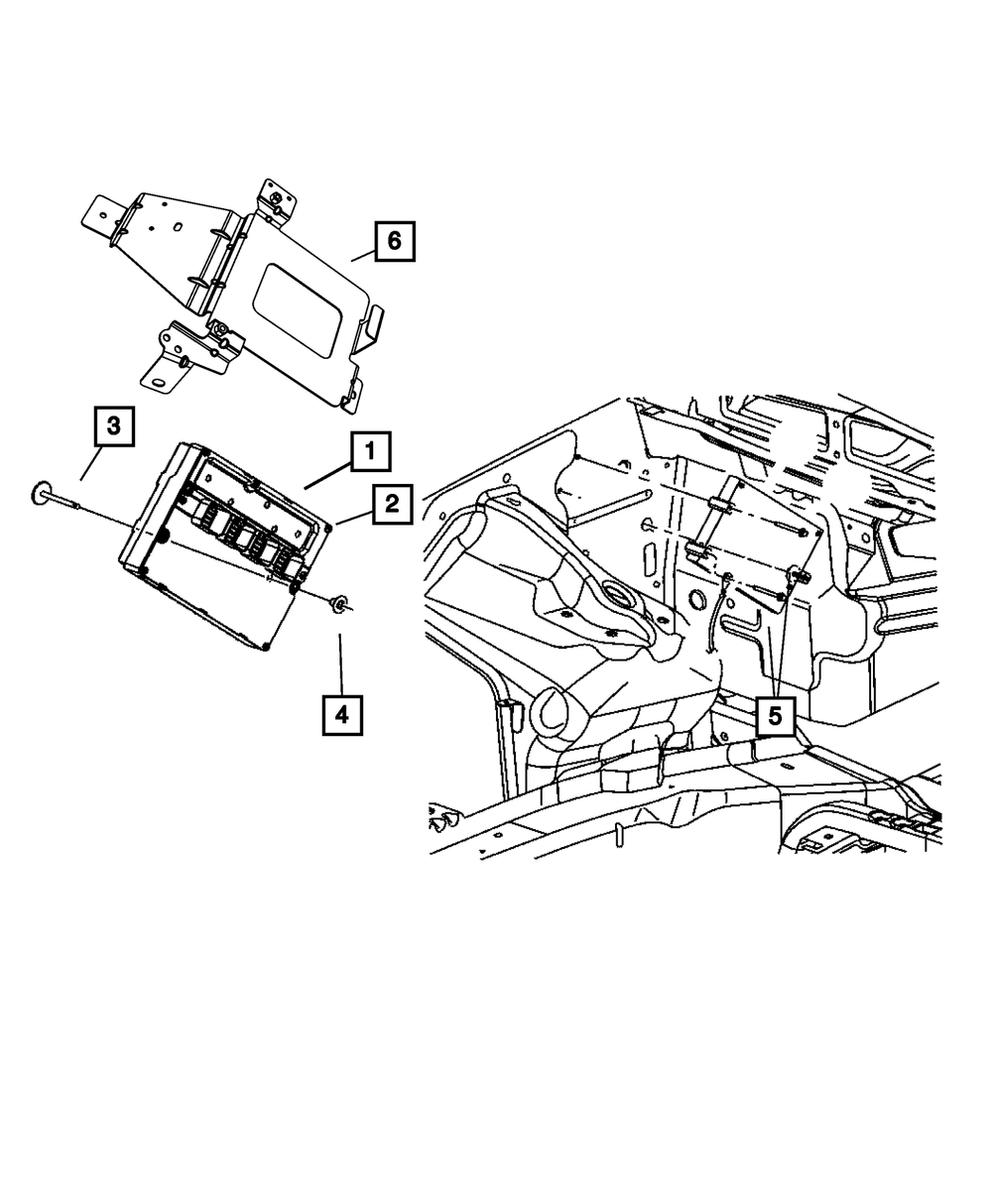 6
3
1
2
4
5