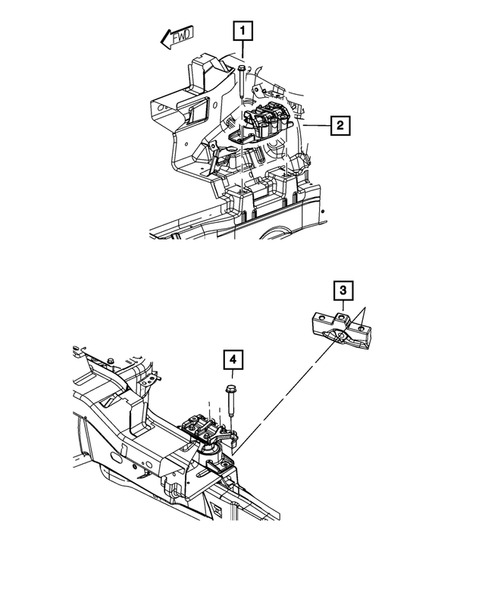 FWD
1
2
3
4