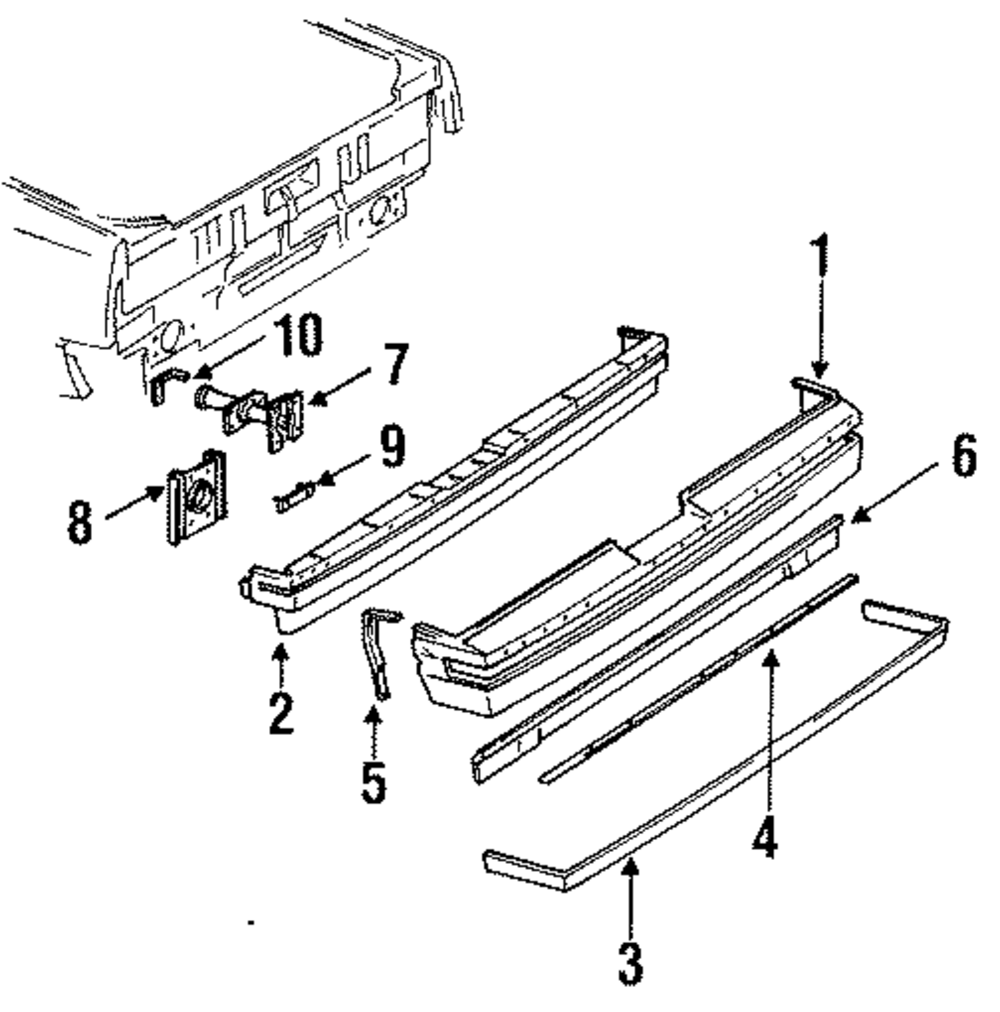 1
10
7
9
6
8
2
5
4
3