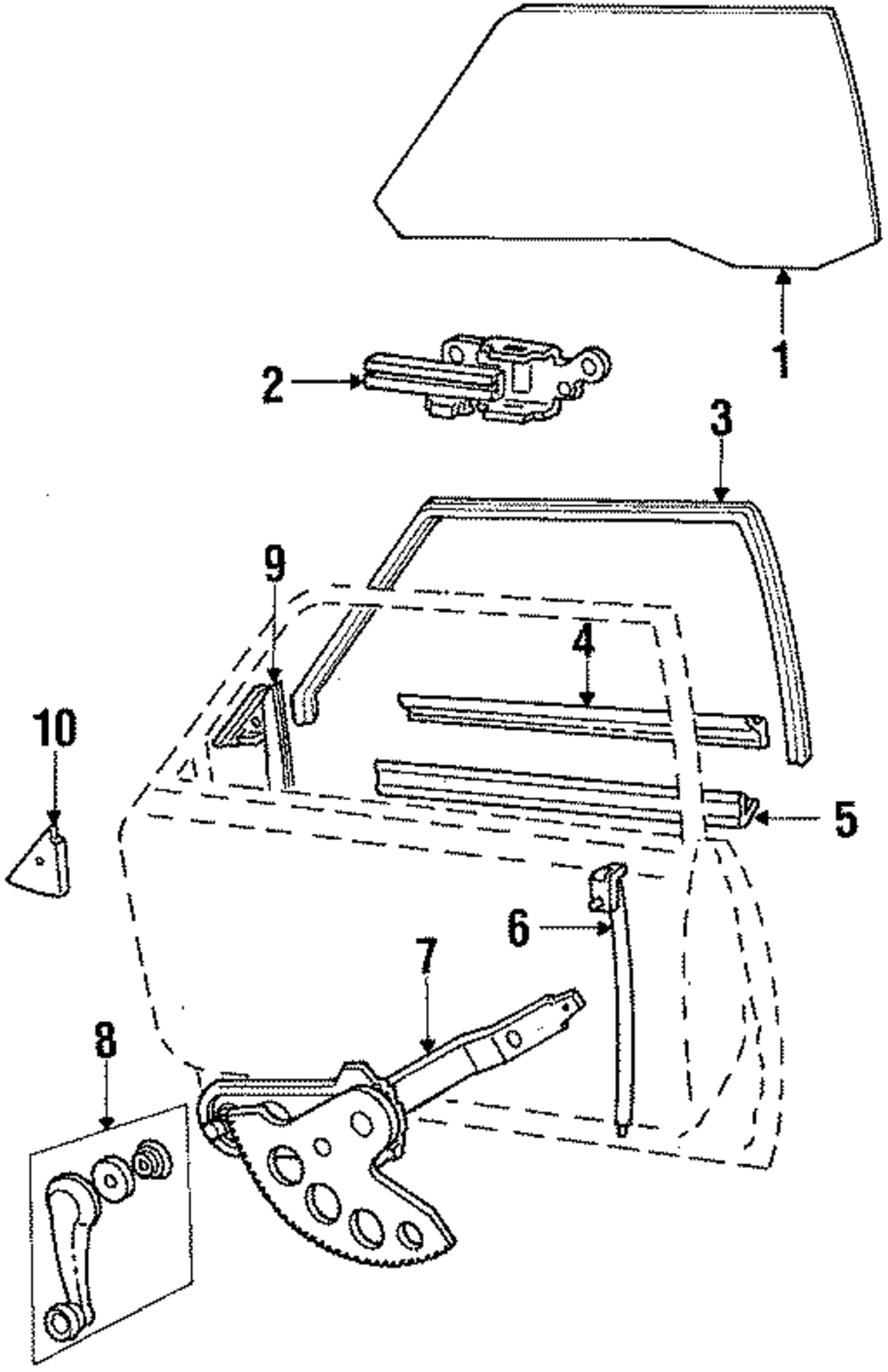 1
2
3
9
4
10
5
6
7
8