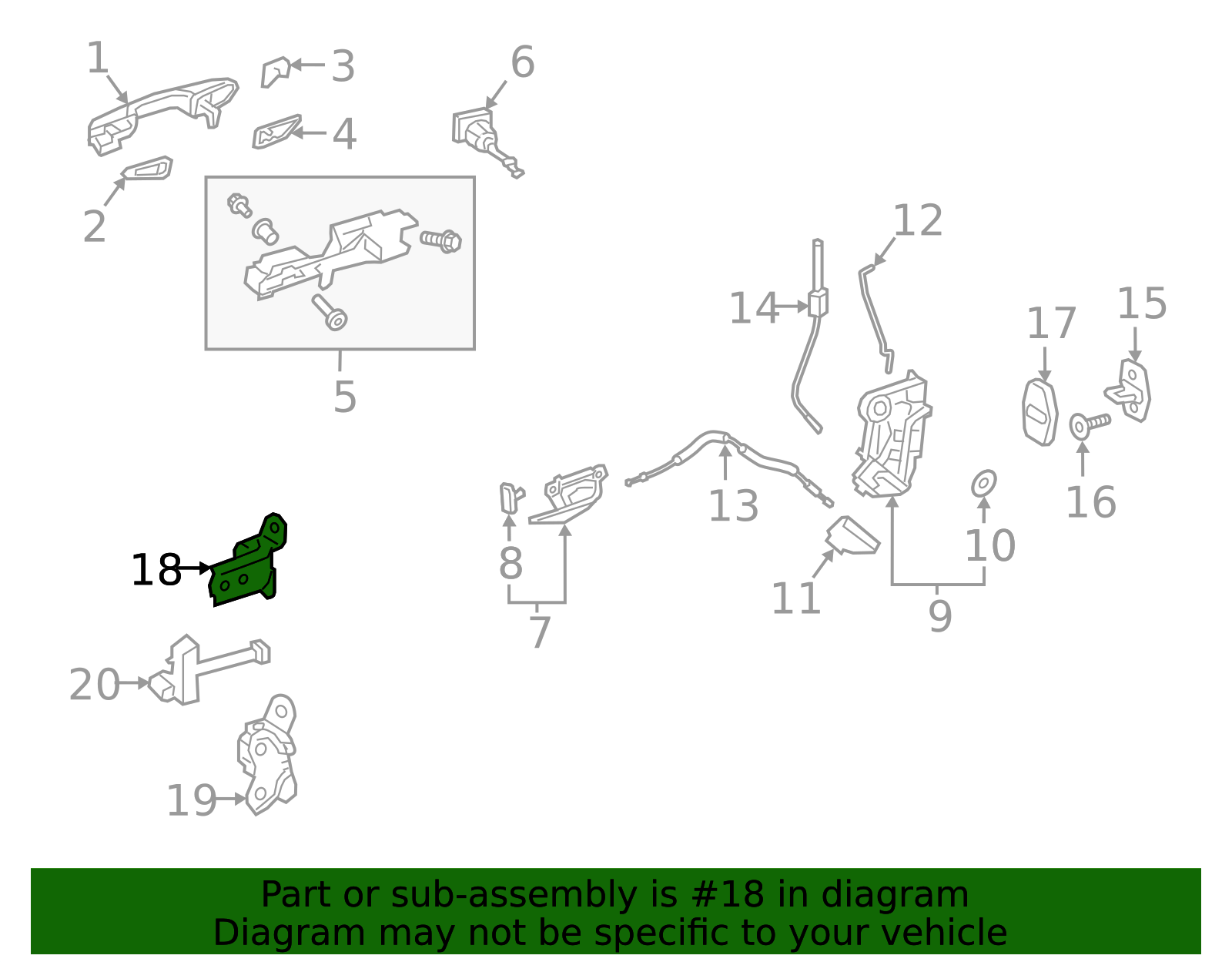 1
3
6
4
2
5
12
14
17
15
13
16
8
10
18
11
7
9
20
19

Part or sub-assembly is #18 in diagram
Diagram may not be specific to your vehicle