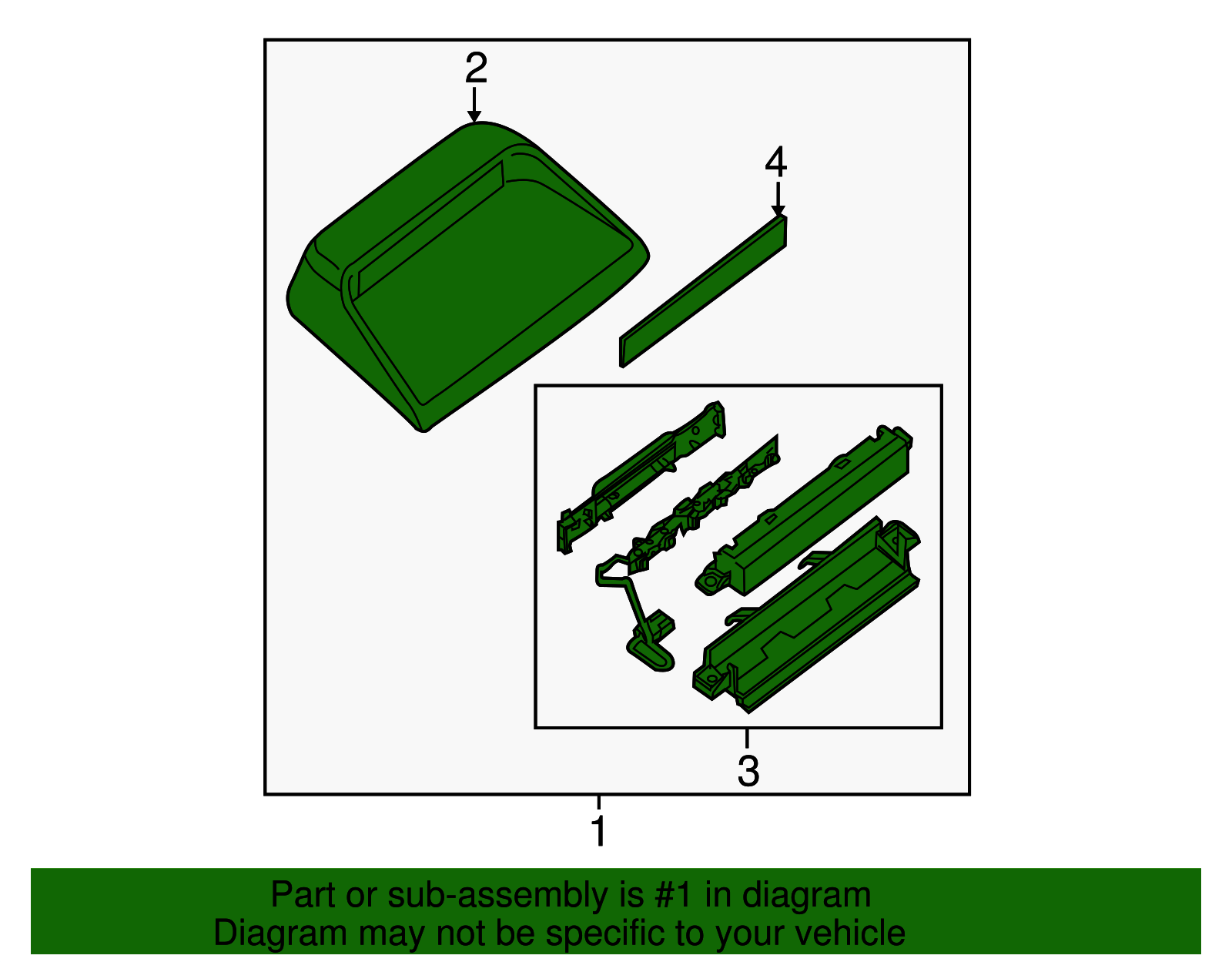 2

4

3

1

Part or sub-assembly is #1 in diagram
Diagram may not be specific to your vehicle