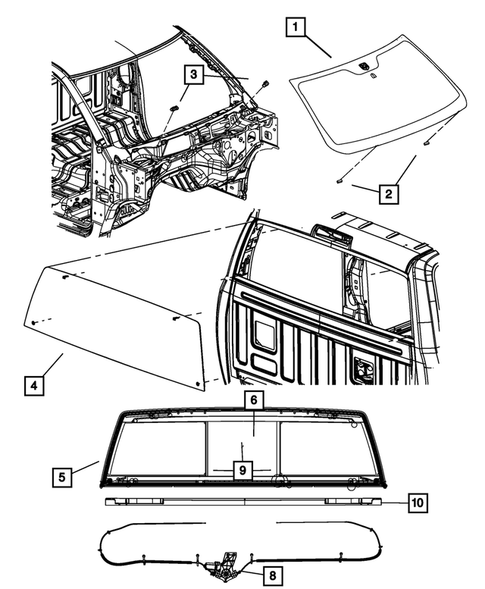 1
3
2
4
6
5
9
10
8