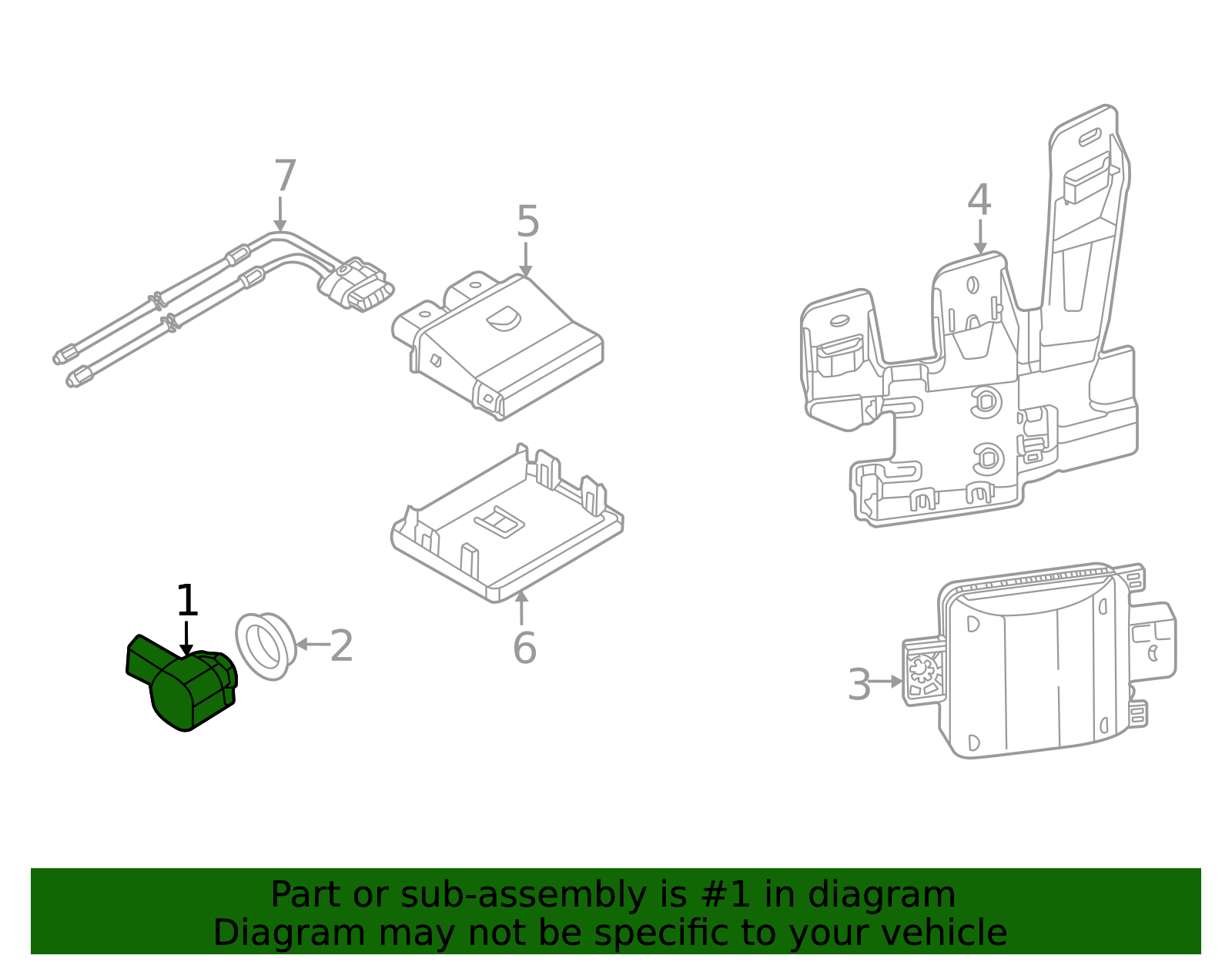 7
5
4
1
2
6
3

Part or sub-assembly is #1 in diagram
Diagram may not be specific to your vehicle