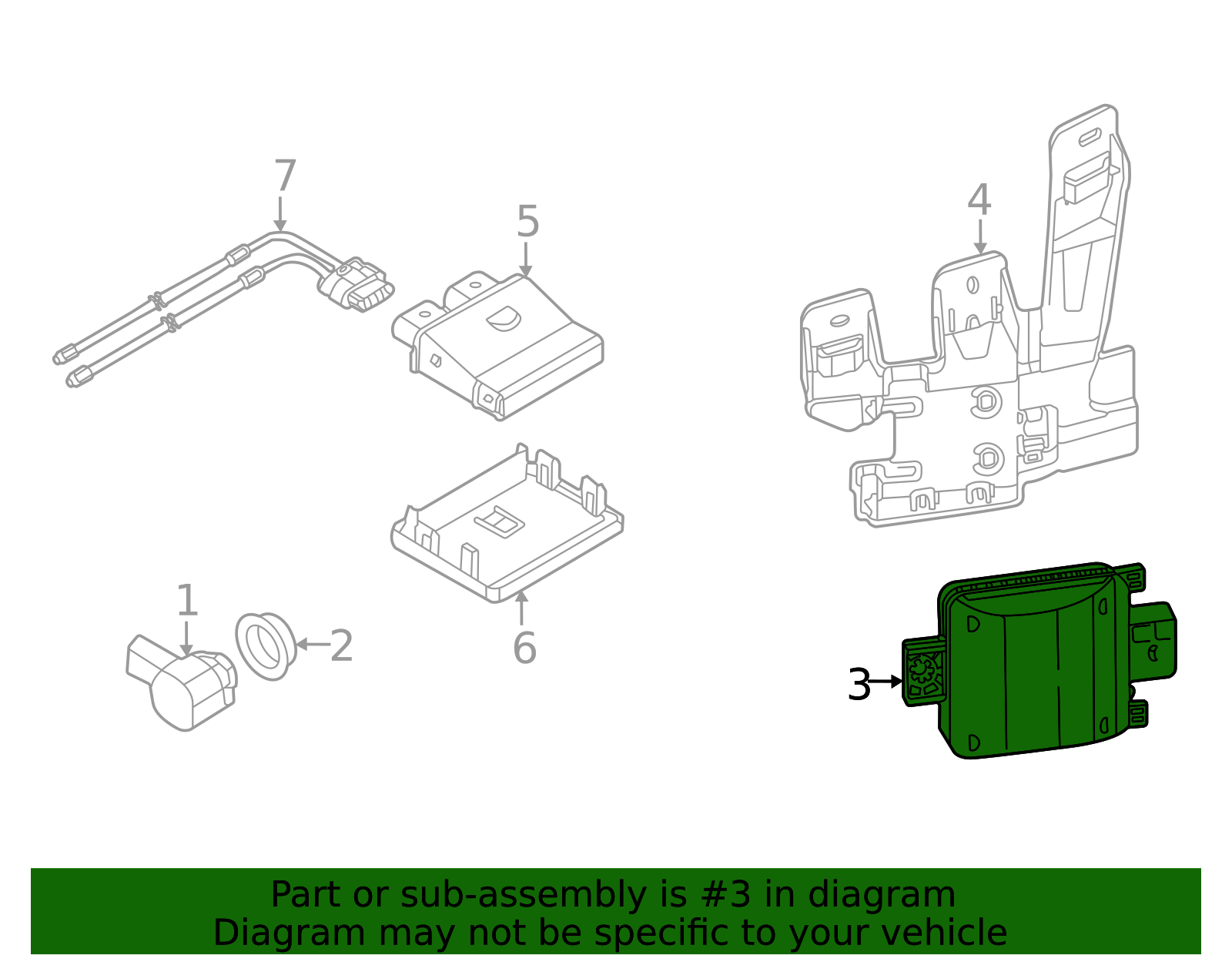 7
5
4
1
2
6
3

Part or sub-assembly is #3 in diagram
Diagram may not be specific to your vehicle