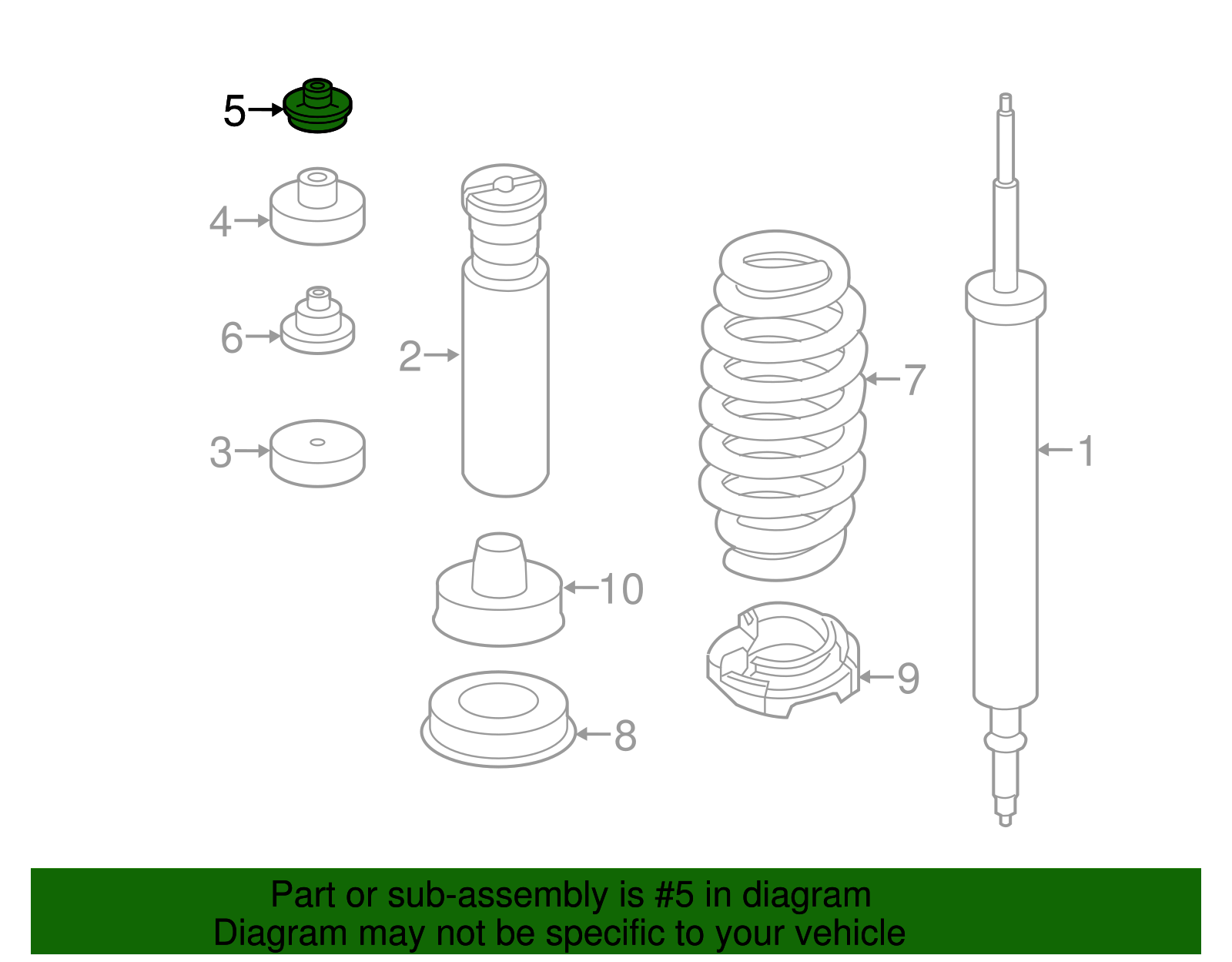 5
4
6
2
3
7
1
10
9
8

Part or sub-assembly is #5 in diagram
Diagram may not be specific to your vehicle