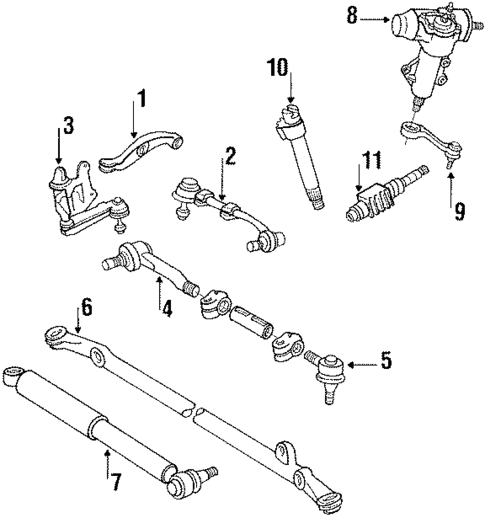 8
10
1
3
2
11
9
4
6
5
7