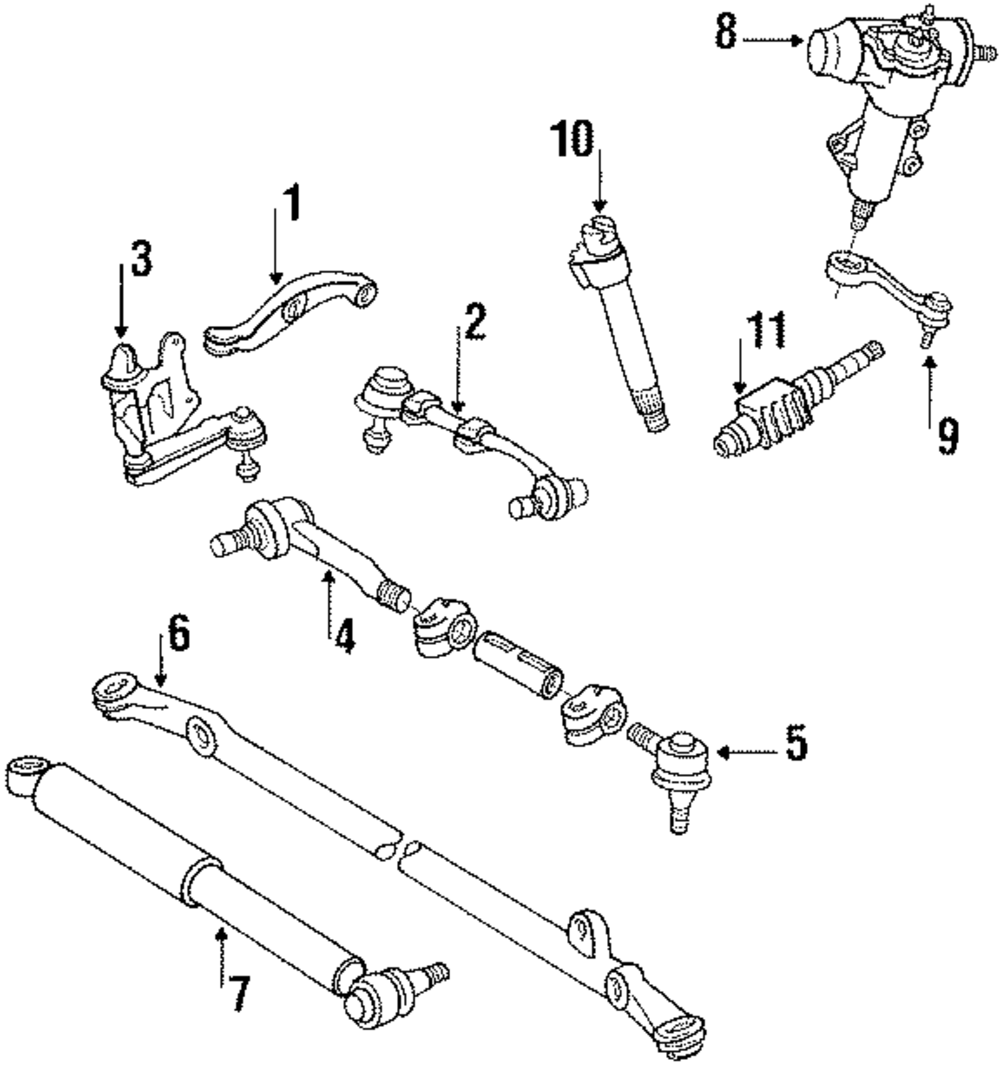 8
10
1
3
2
11
9
4
6
5
7