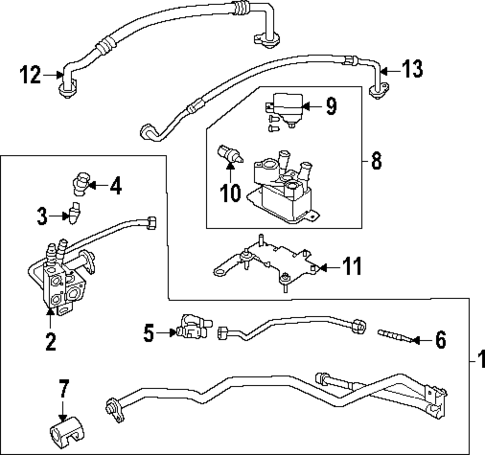 12
13
9
8
10
4
3
11
2
5
6
1
7