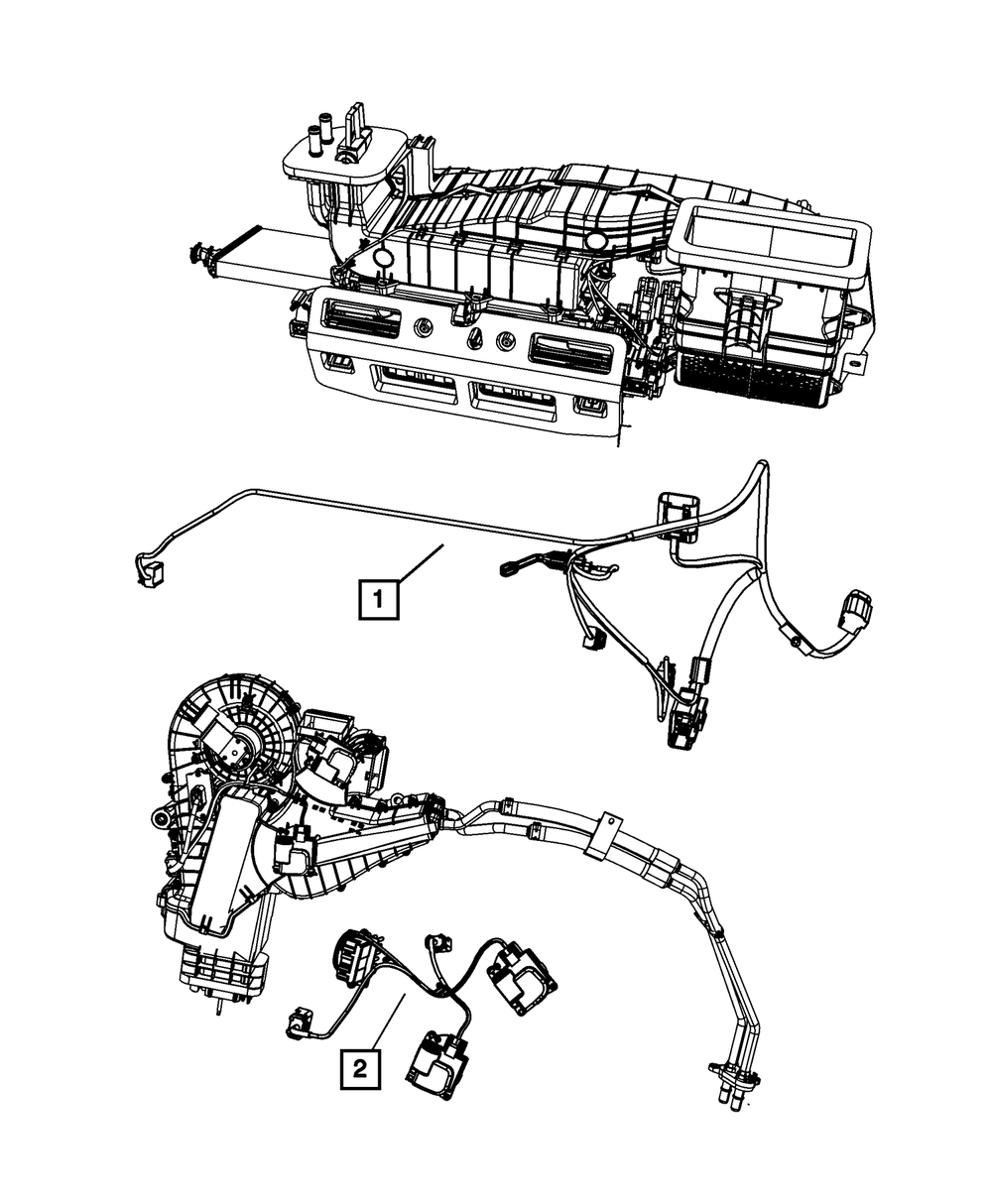 1

2