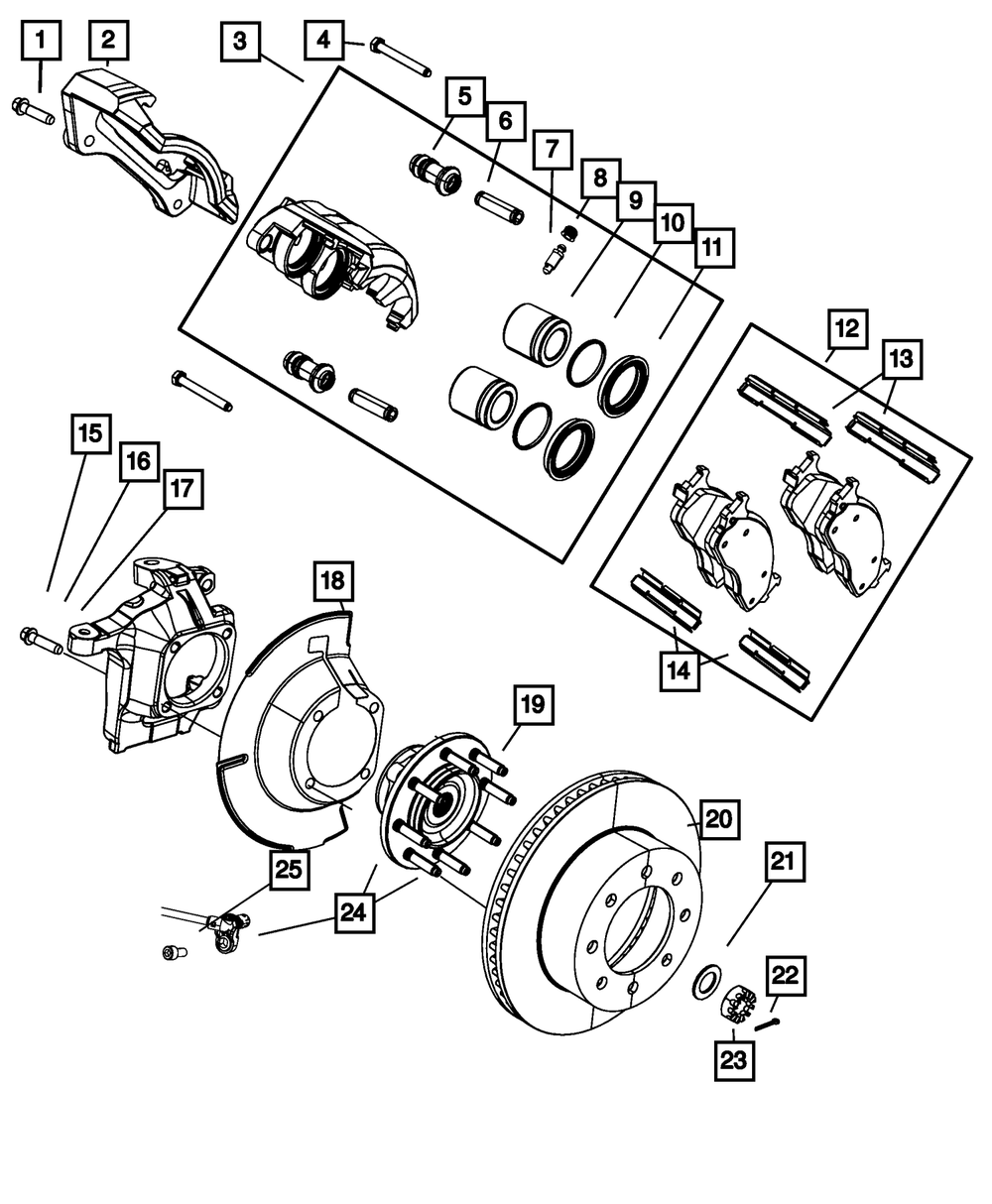 1
2
3
4
5
6
7
8
9
10
11
12
13
14
15
16
17
18
19
20
21
22
23
24
25