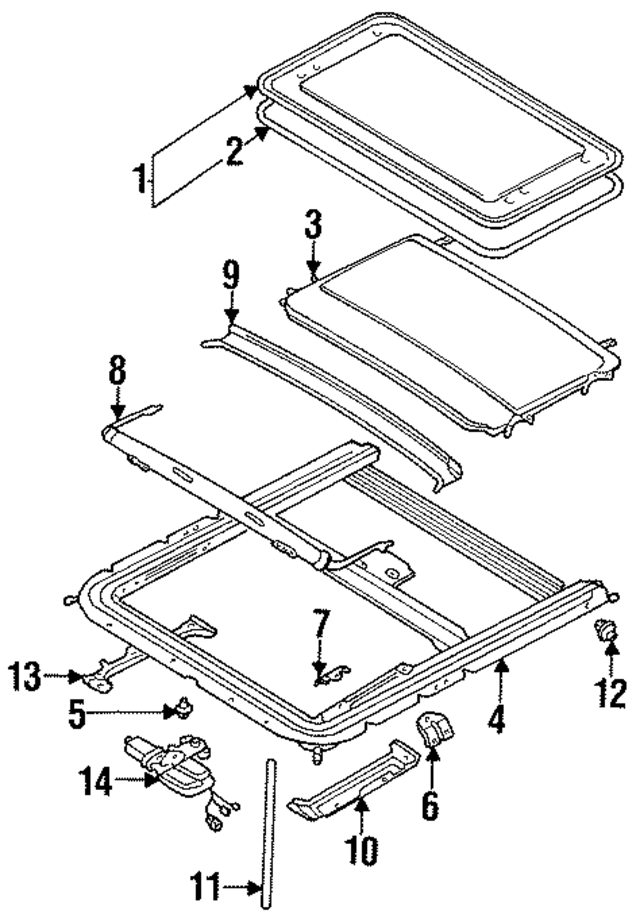 1
2
3
9
8
7
13
5
14
11
10
6
4
12