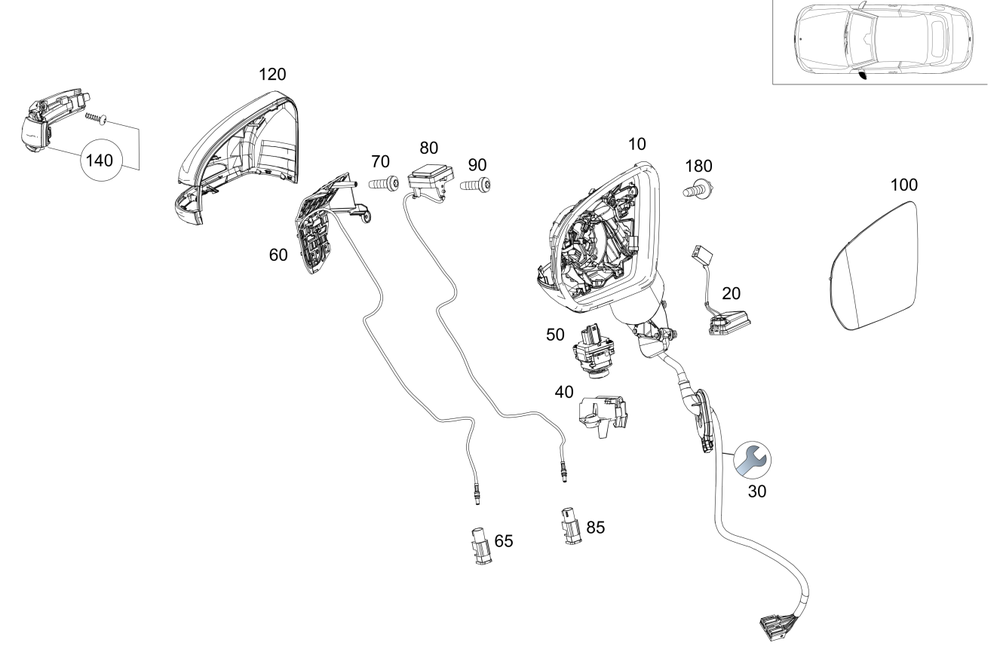 120

140

70

80

90

10

180

100

60

20

50

40

30

65

85