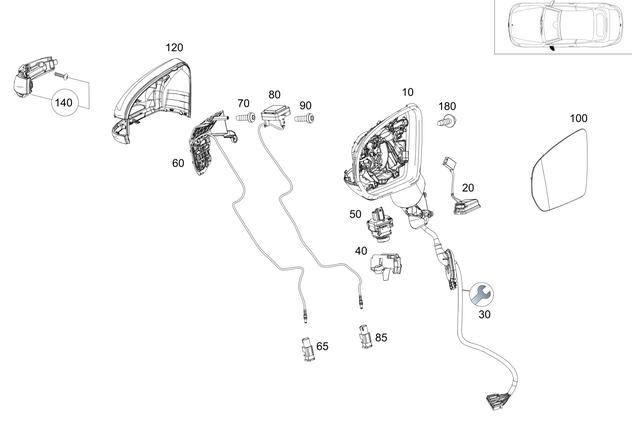 120
140
70
80
90
10
180
100
60
20
50
40
30
65
85