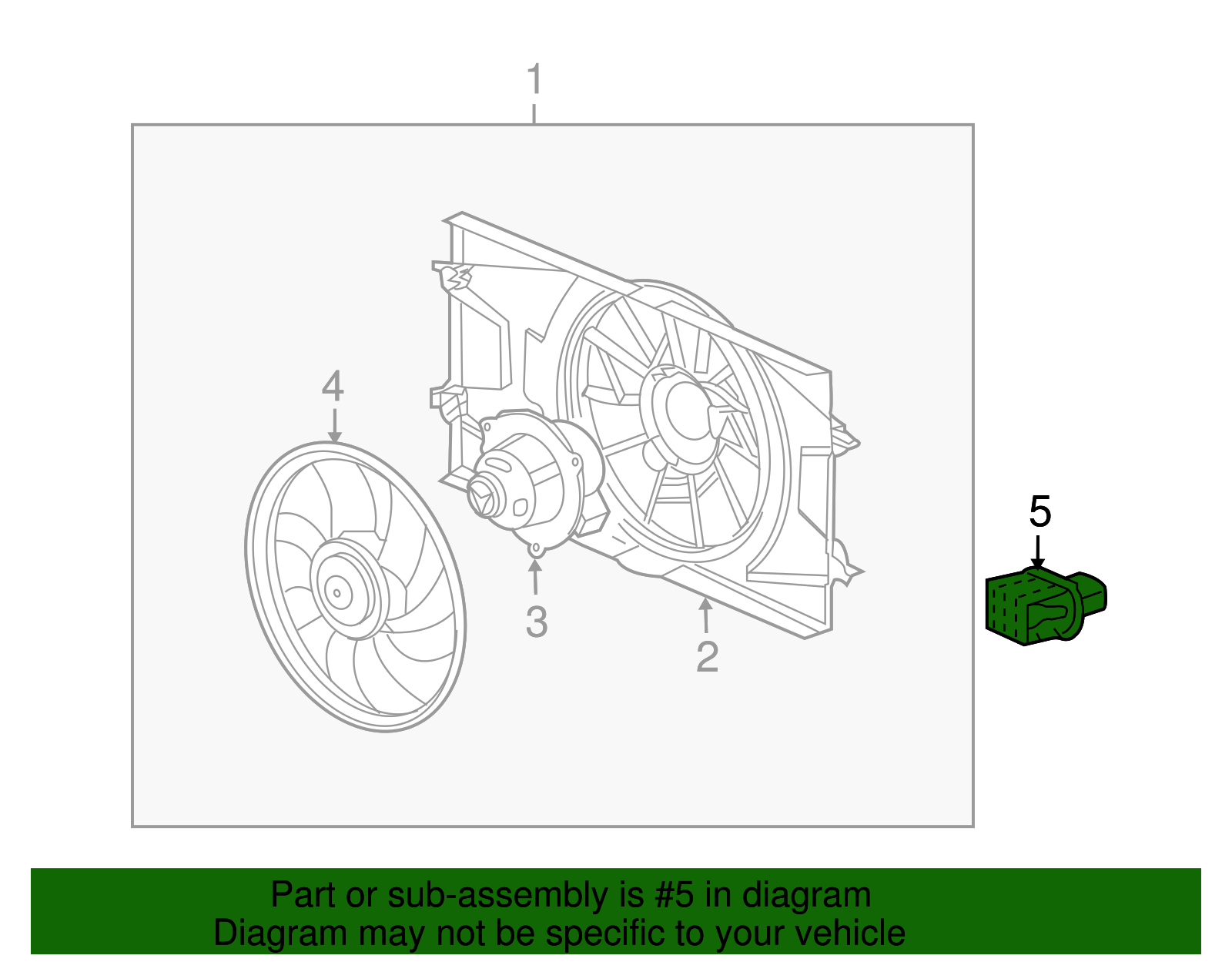 1

4

3

2

5

Part or sub-assembly is #5 in diagram
Diagram may not be specific to your vehicle