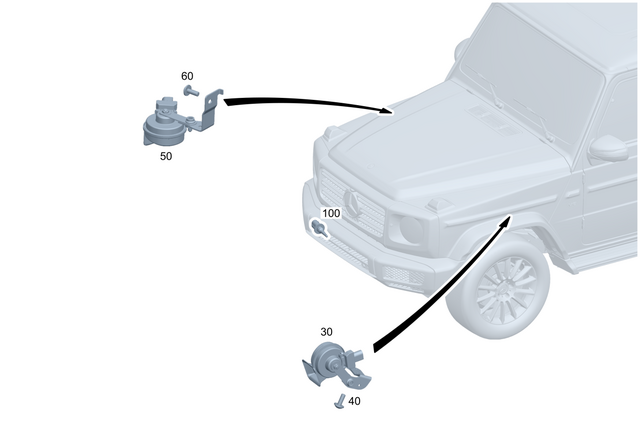 60
50
100
30
40