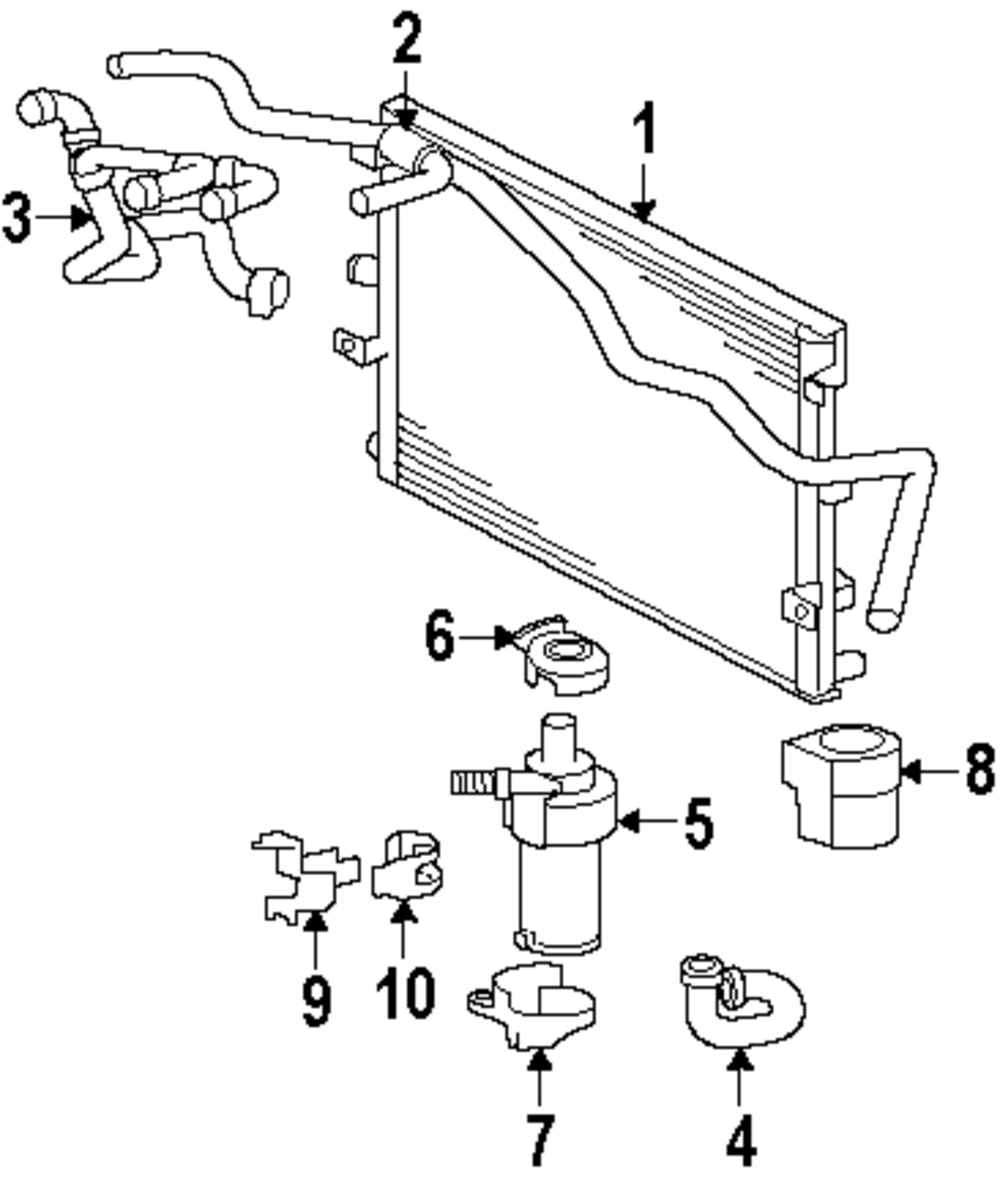 2
1
3
6
8
5
9
10
7
4